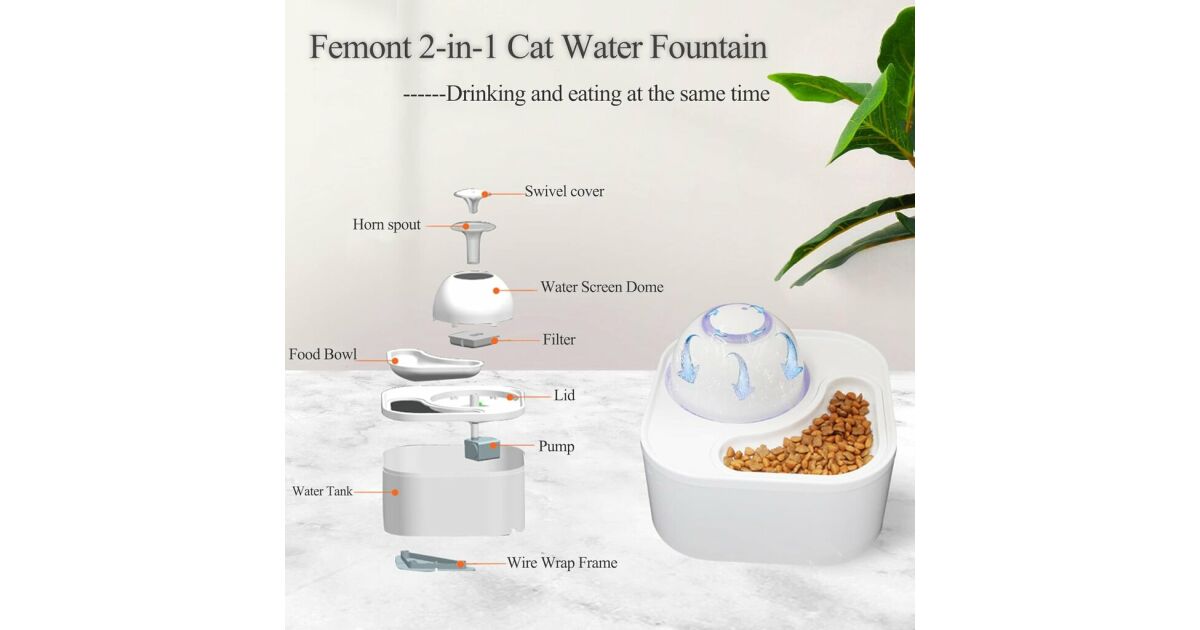 Femont 2-in-1 Cat Water Fountain

------Drinking and eating at the same time

Swivel cover

Horn spout

Water Screen Dome

Filter

Food Bowl

Lid

Pump

Water Tank

Wire Wrap Frame