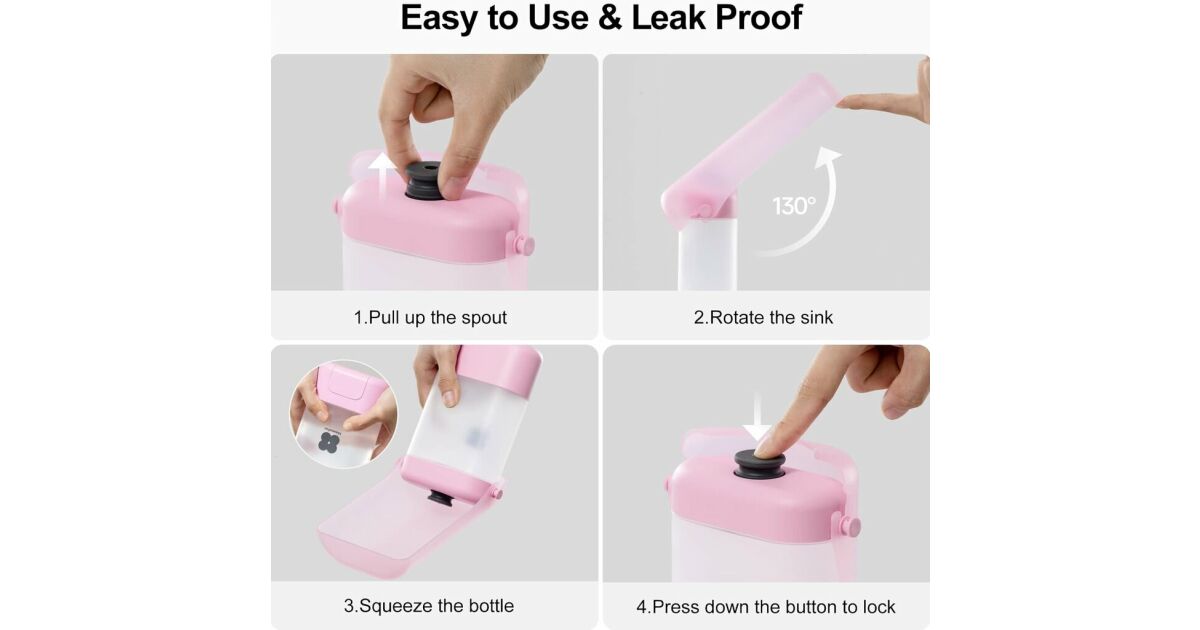 Easy to Use & Leak Proof

130°

1.Pull up the spout

2.Rotate the sink

3.Squeeze the bottle

4.Press down the button to lock