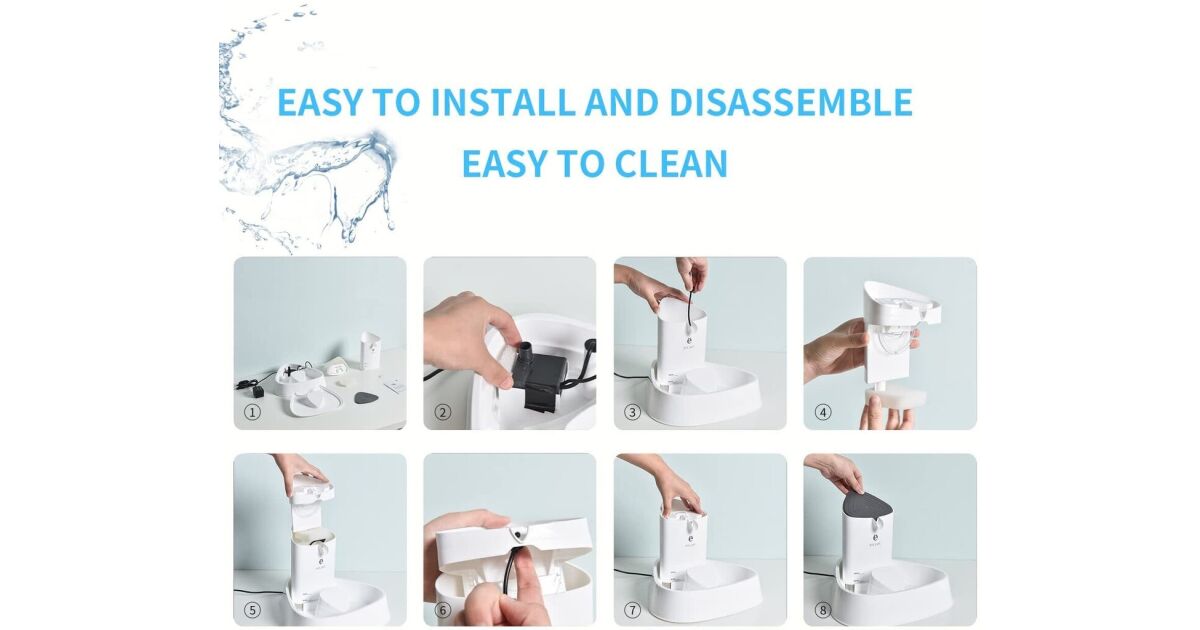 EASY TO INSTALL AND DISASSEMBLE
EASY TO CLEAN

①

②

③

④

⑤

⑥

⑦

⑧