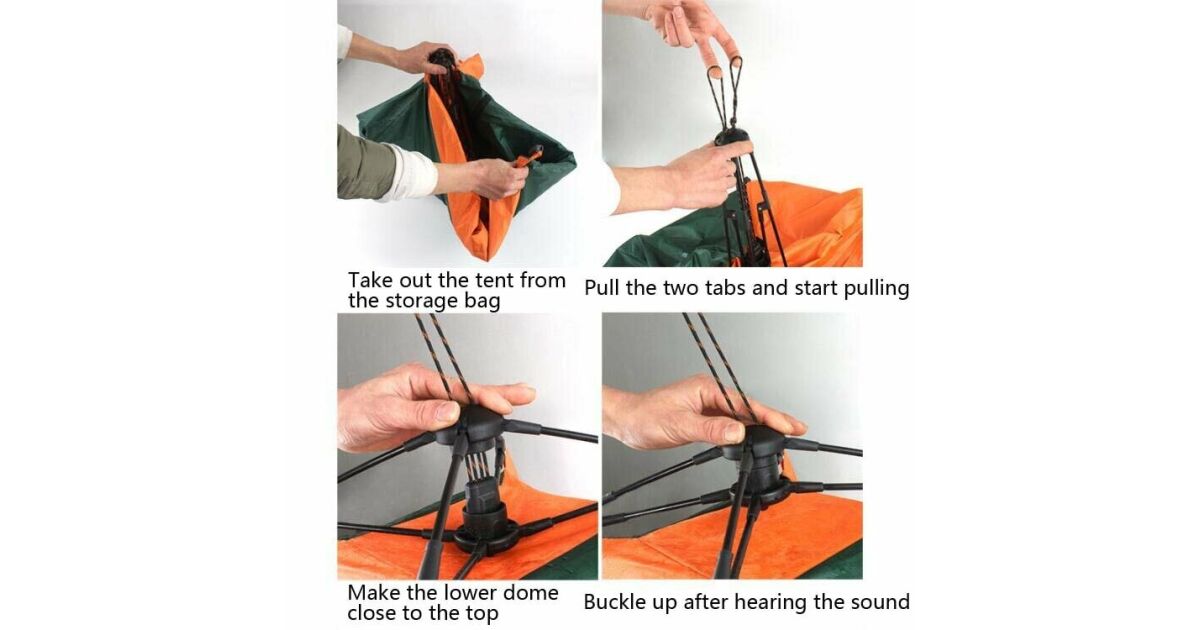 Take out the tent from the storage bag

Pull the two tabs and start pulling

Make the lower dome close to the top

Buckle up after hearing the sound