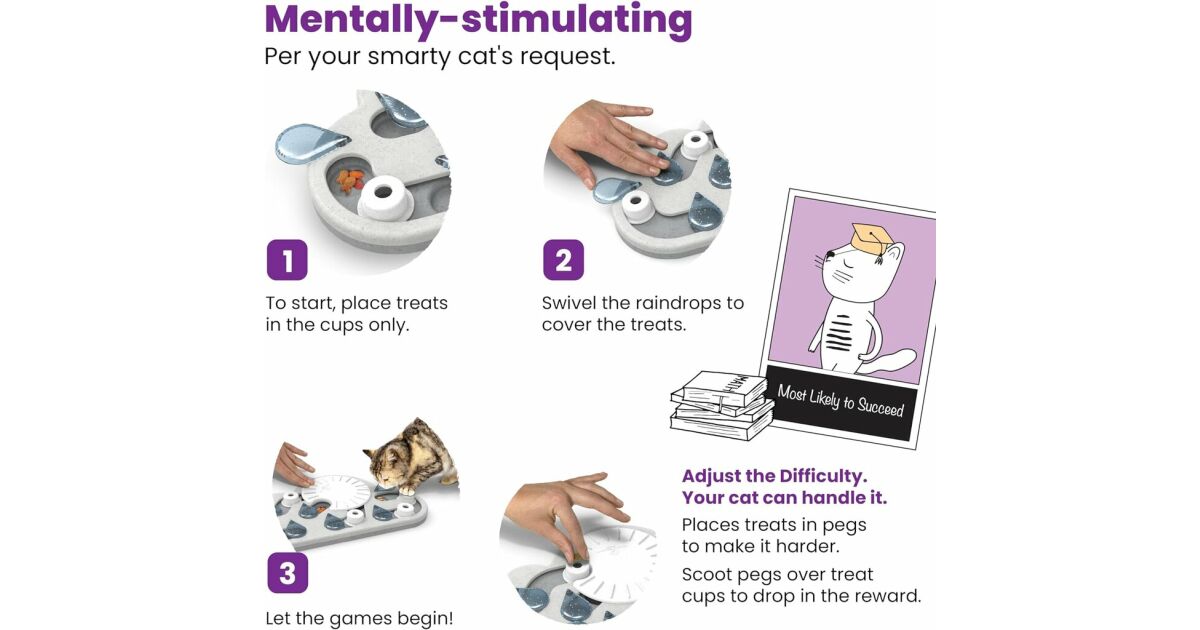 Mentally-stimulating
Per your smarty cat's request.

1
To start, place treats in the cups only.

2
Swivel the raindrops to cover the treats.

Most Likely to Succeed

3
Let the games begin!

Adjust the Difficulty.
Your cat can handle it.
Places treats in pegs to make it harder.
Scoot pegs over treat cups to drop in the reward.