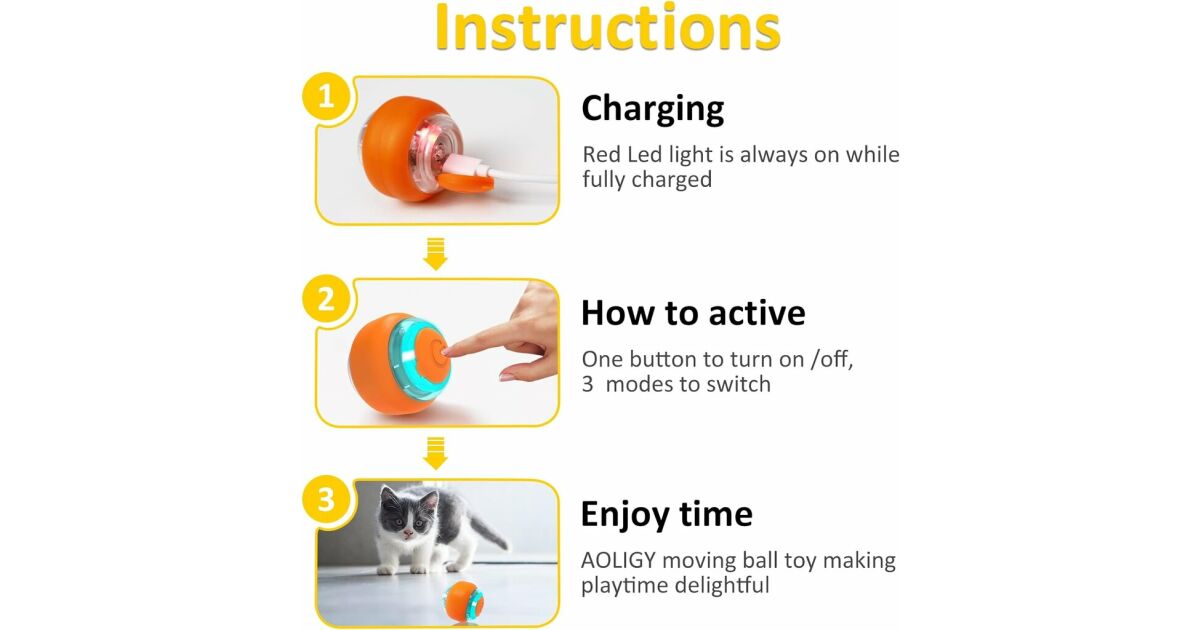 Instructions

1

Charging

Red Led light is always on while fully charged

2

How to active

One button to turn on /off,
3 modes to switch

3

Enjoy time

AOLIGY moving ball toy making playtime delightful