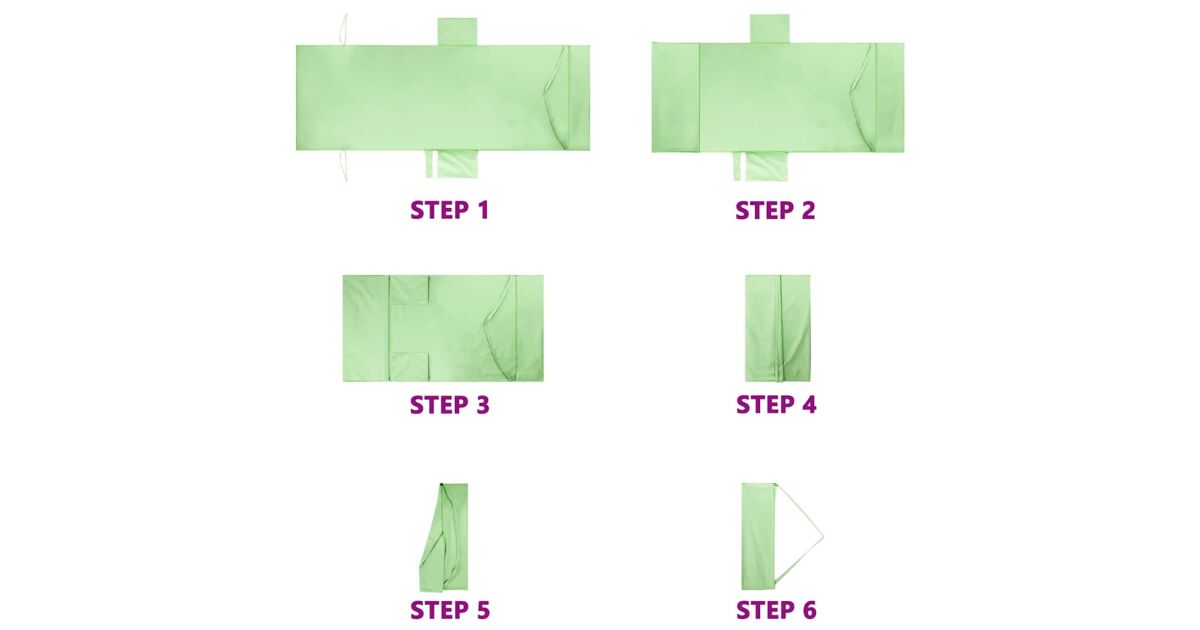 STEP 1

STEP 2

STEP 3

STEP 4

STEP 5

STEP 6