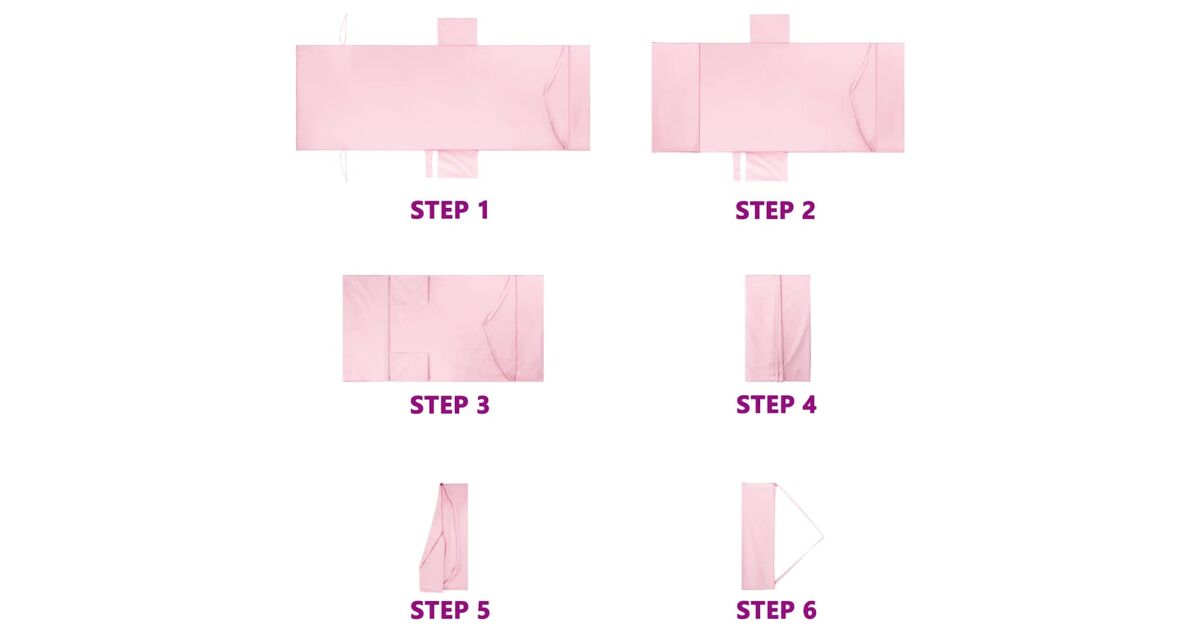 STEP 1

STEP 2

STEP 3

STEP 4

STEP 5

STEP 6