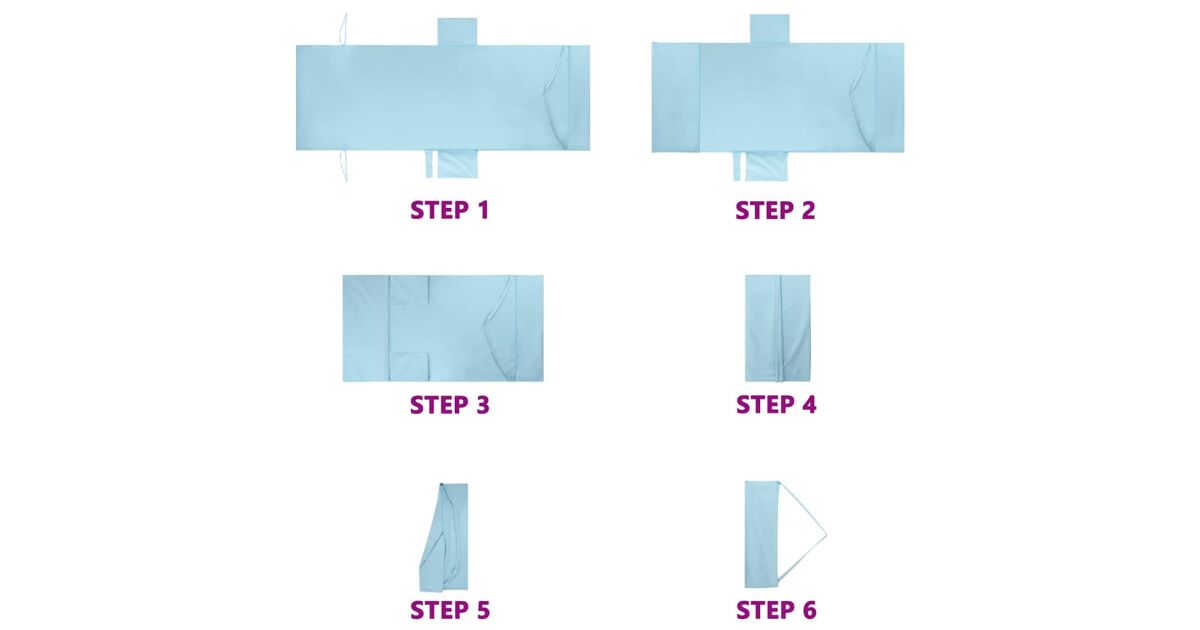 STEP 1

STEP 2

STEP 3

STEP 4

STEP 5

STEP 6