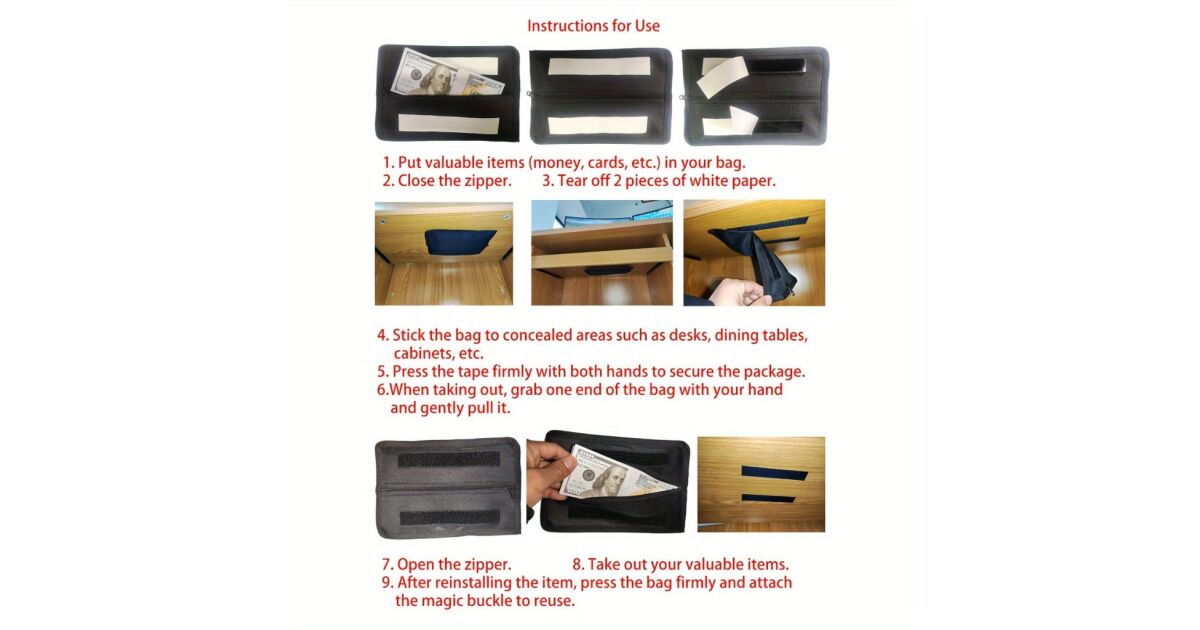 Instructions for Use

1. Put valuable items (money, cards, etc.) in your bag.
2. Close the zipper. 3. Tear off 2 pieces of white paper.

4. Stick the bag to concealed areas such as desks, dining tables, cabinets, etc.
5. Press the tape firmly with both hands to secure the package.
6.When taking out, grab one end of the bag with your hand and gently pull it.

7. Open the zipper. 8. Take out your valuable items.
9. After reinstalling the item, press the bag firmly and attach the magic buckle to reuse.