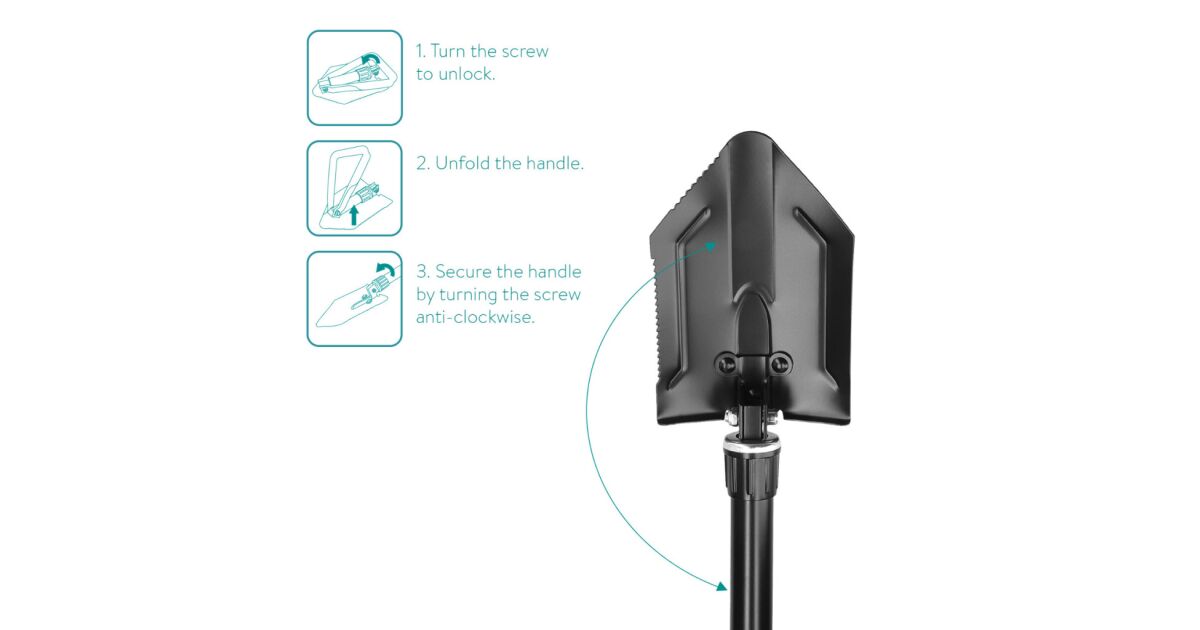 1. Turn the screw to unlock.

2. Unfold the handle.

3. Secure the handle by turning the screw anti-clockwise.