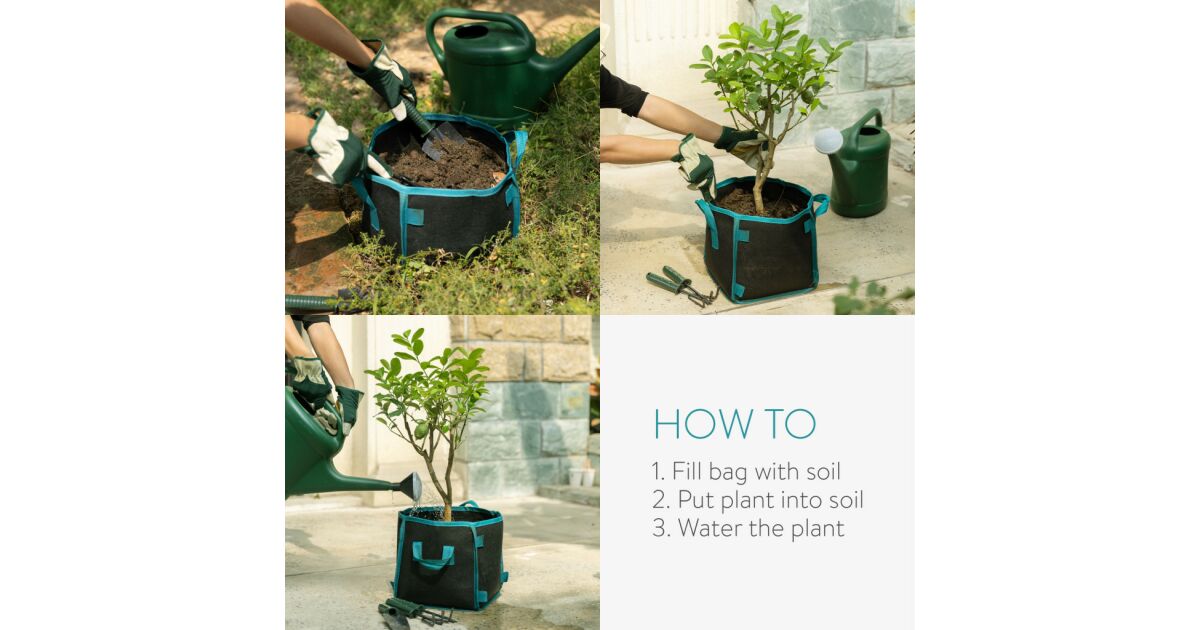 HOW TO

1. Fill bag with soil
2. Put plant into soil
3. Water the plant