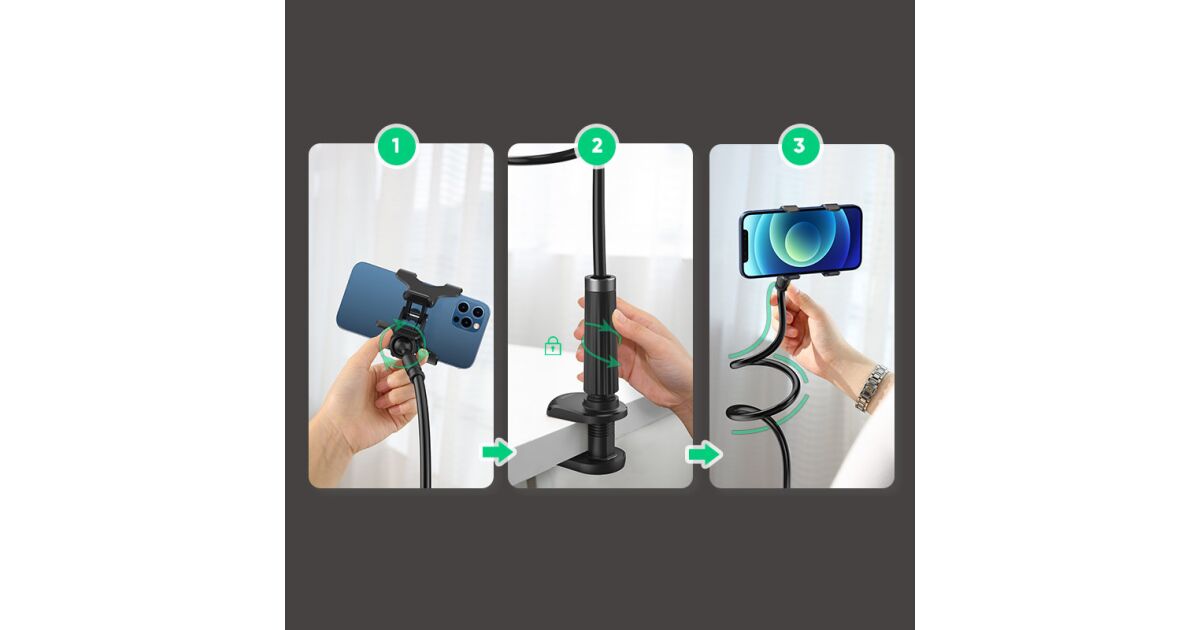 1

2

3