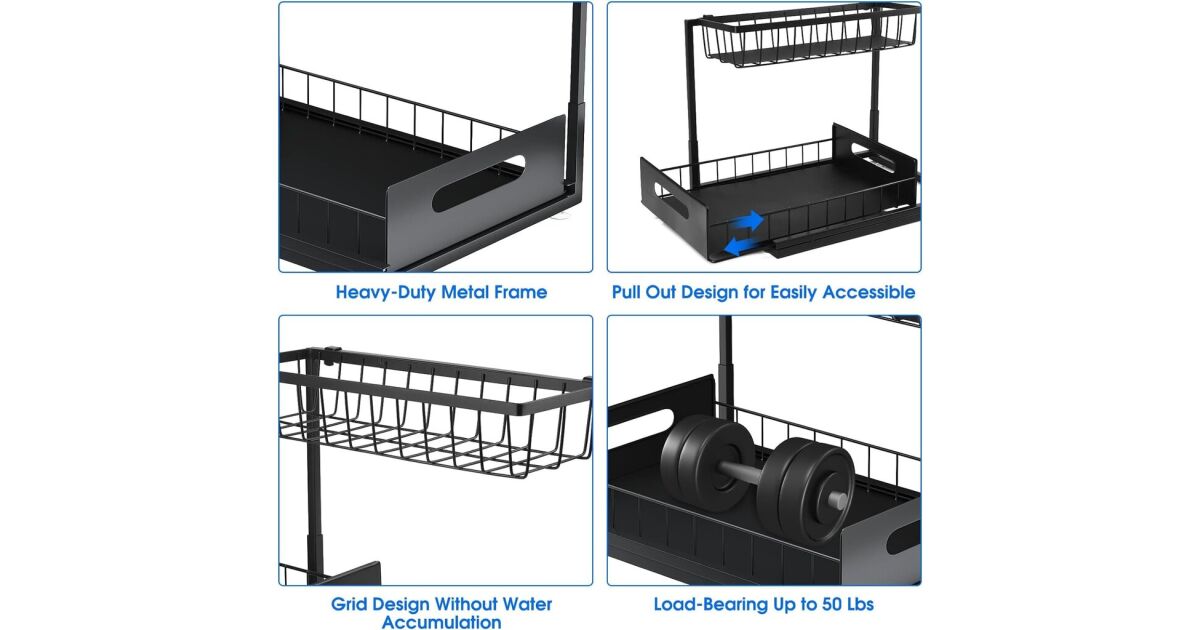 Heavy-Duty Metal Frame

Pull Out Design for Easily Accessible

Grid Design Without Water Accumulation

Load-Bearing Up to 50 Lbs