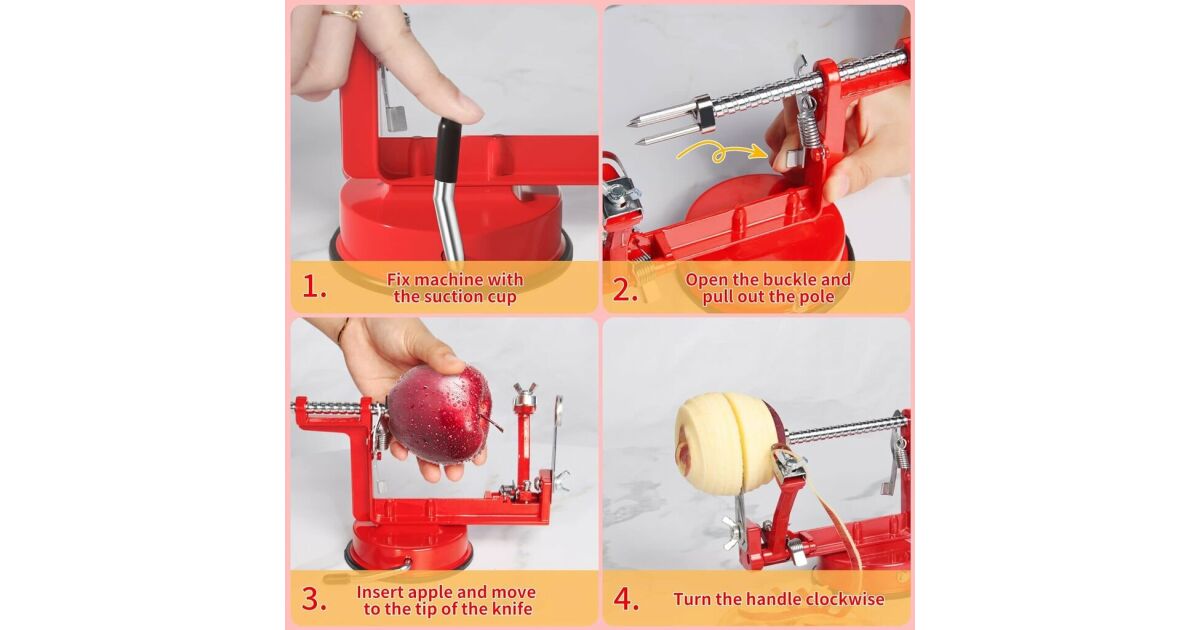 1. Fix machine with the suction cup

2. Open the buckle and pull out the pole

3. Insert apple and move to the tip of the knife

4. Turn the handle clockwise