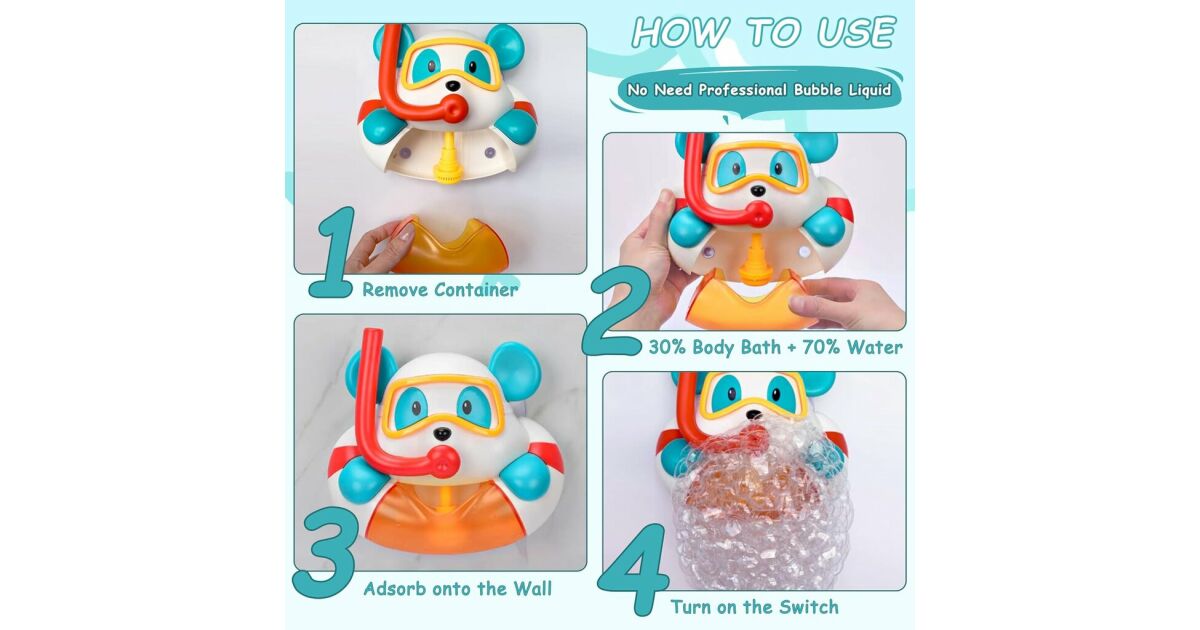 HOW TO USE

No Need Professional Bubble Liquid

1
Remove Container

2
30% Body Bath + 70% Water

3
Adsorb onto the Wall

4
Turn on the Switch