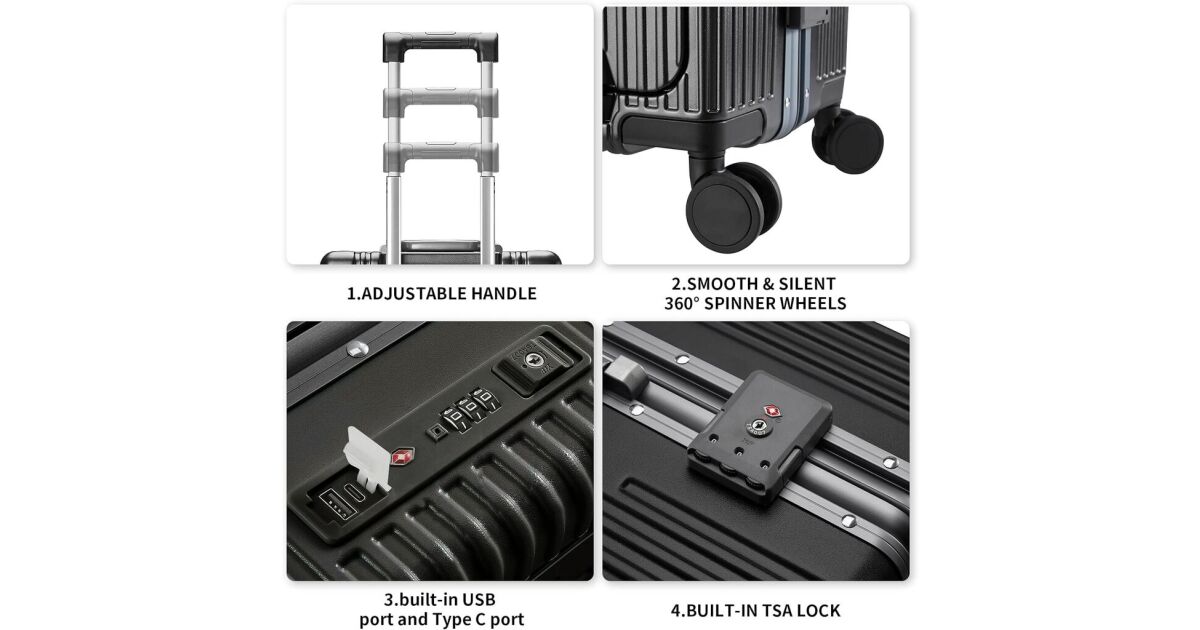 1.ADJUSTABLE HANDLE

2.SMOOTH & SILENT 360° SPINNER WHEELS

3.built-in USB port and Type C port

4.BUILT-IN TSA LOCK