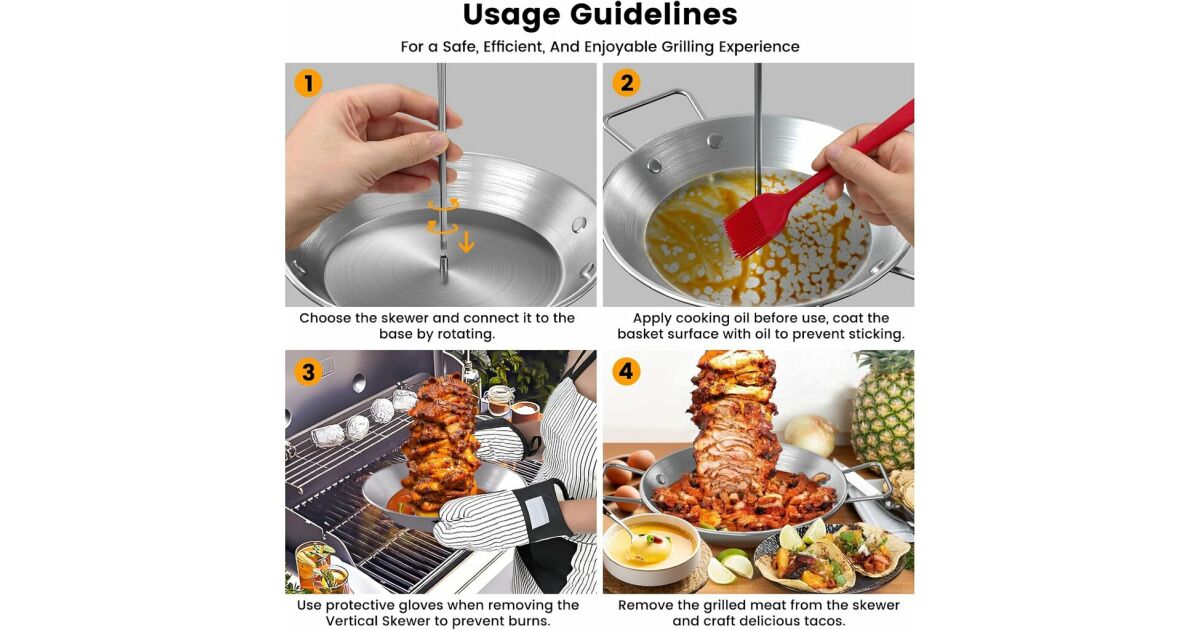 Usage Guidelines

For a Safe, Efficient, And Enjoyable Grilling Experience

1

Choose the skewer and connect it to the base by rotating.

2

Apply cooking oil before use, coat the basket surface with oil to prevent sticking.

3

Use protective gloves when removing the Vertical Skewer to prevent burns.

4

Remove the grilled meat from the skewer and craft delicious tacos.