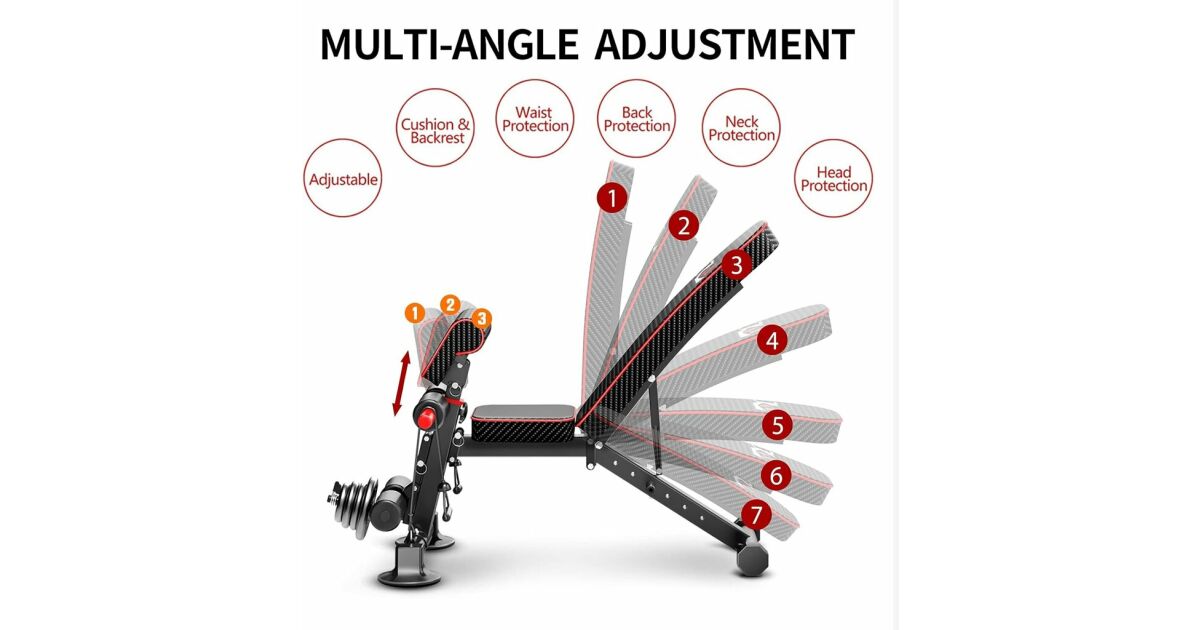 MULTI-ANGLE ADJUSTMENT

Adjustable

Cushion & Backrest

Waist Protection

Back Protection

Neck Protection

Head Protection

1
2
3
4
5
6
7

1
2
3