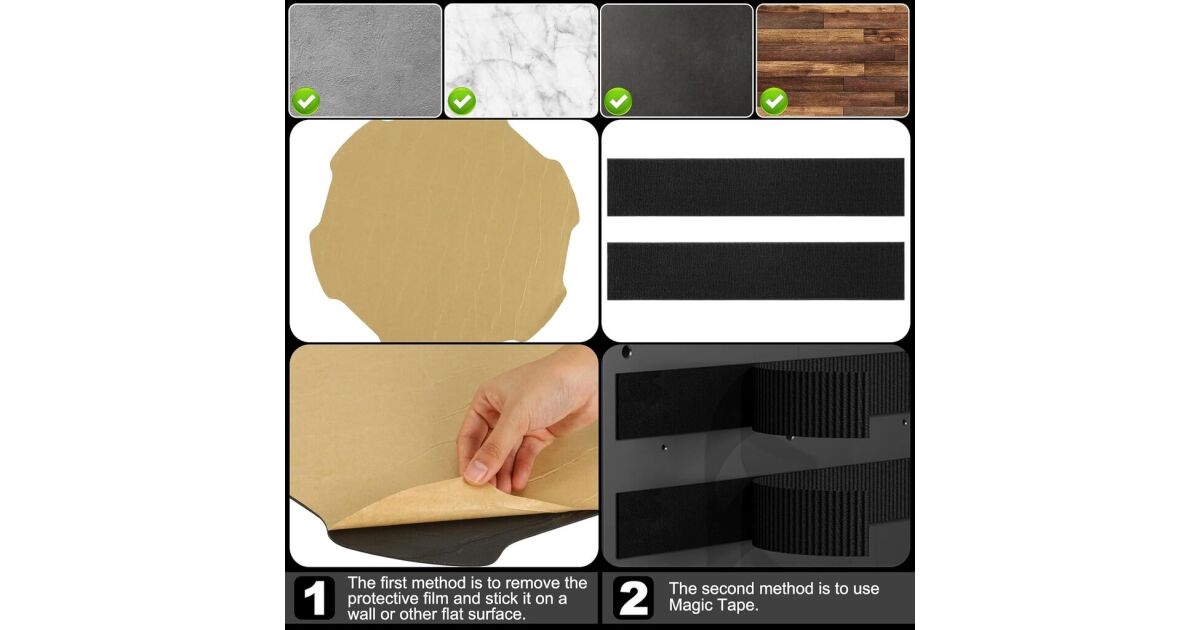 1 The first method is to remove the protective film and stick it on a wall or other flat surface.

2 The second method is to use Magic Tape.