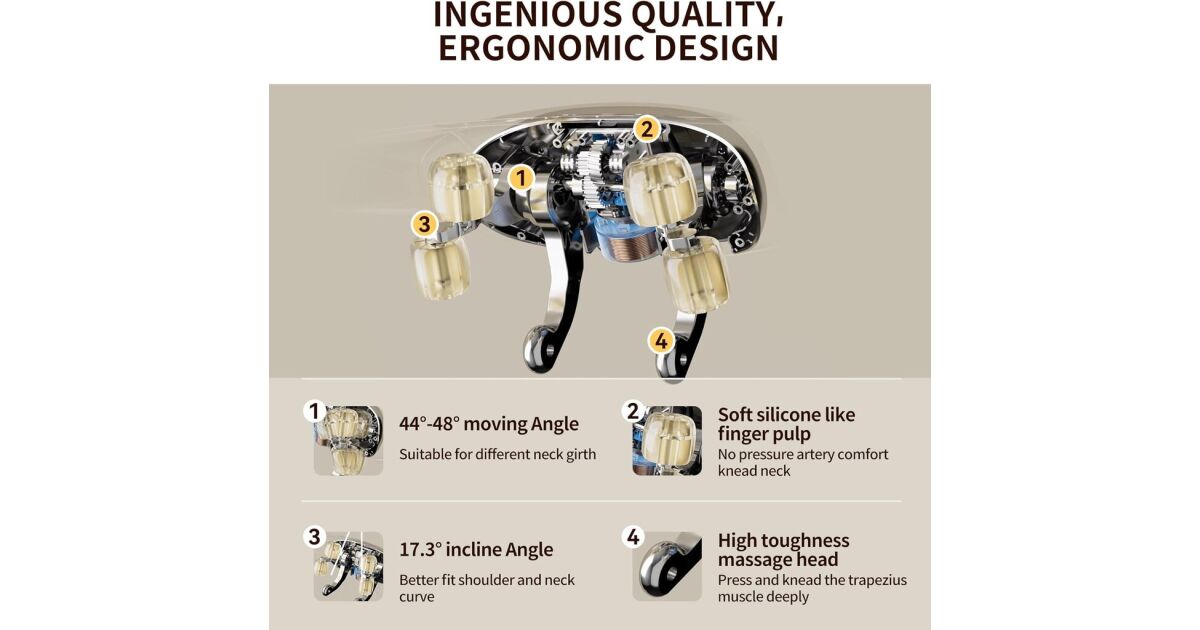 INGENIOUS QUALITY, ERGONOMIC DESIGN

2
1
3
4

1 44°-48° moving Angle
Suitable for different neck girth

2 Soft silicone like finger pulp
No pressure artery comfort knead neck

3 17.3° incline Angle
Better fit shoulder and neck curve

4 High toughness massage head
Press and knead the trapezius muscle deeply