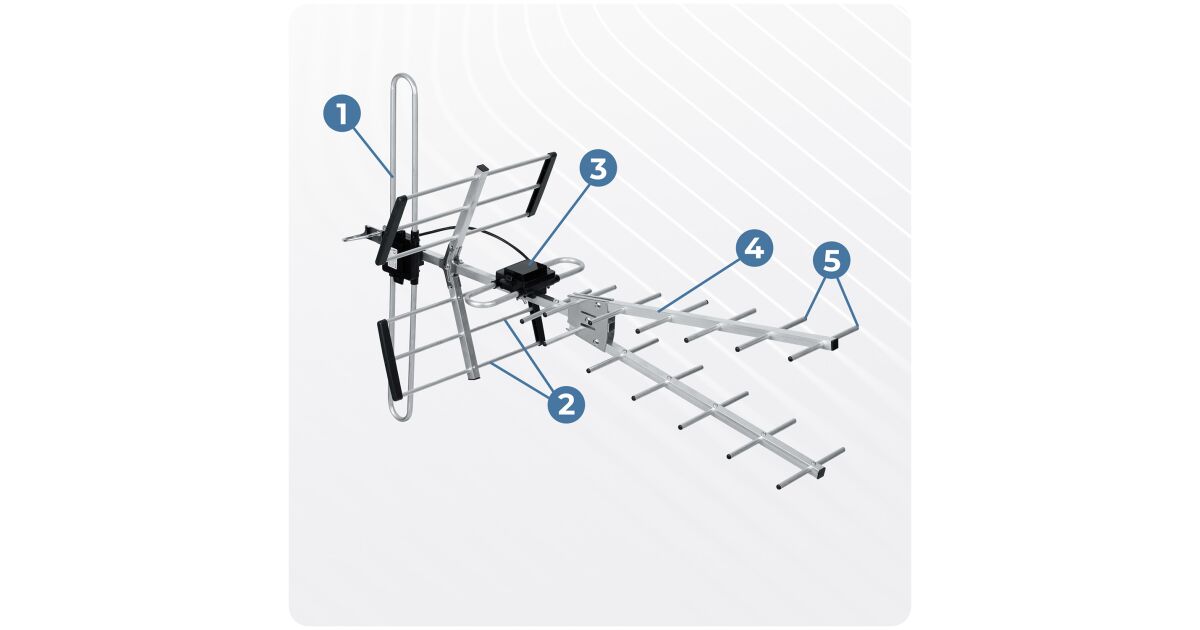 1
3
4
5
2