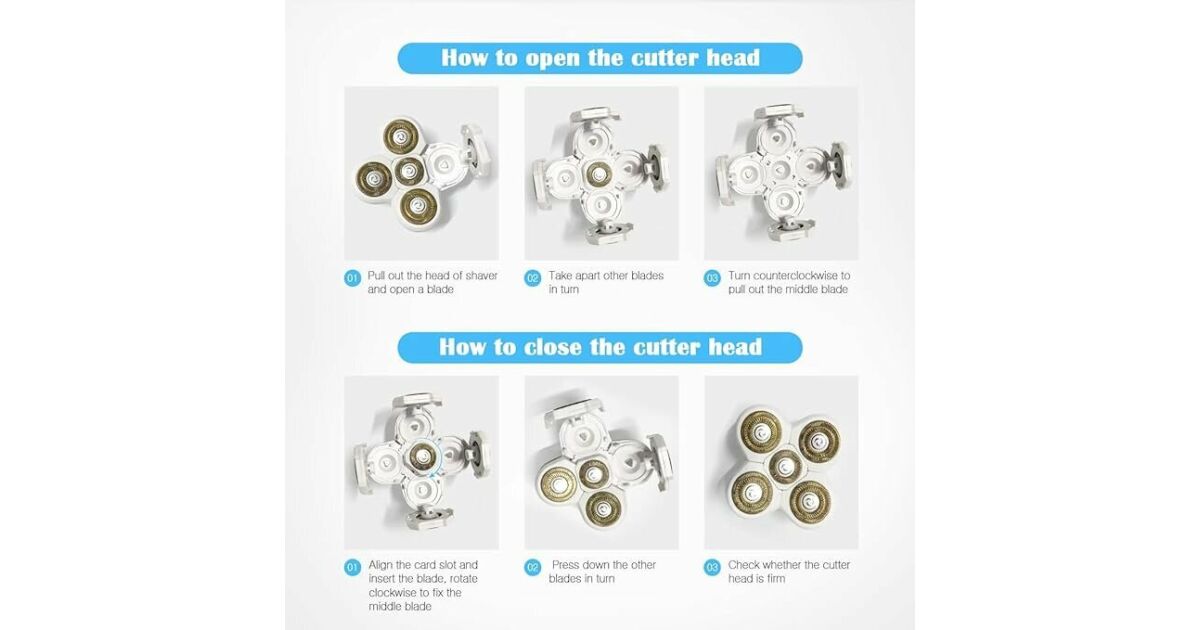 How to open the cutter head

01 Pull out the head of shaver and open a blade

02 Take apart other blades in turn

03 Turn counterclockwise to pull out the middle blade

How to close the cutter head

01 Align the card slot and insert the blade, rotate clockwise to fix the middle blade

02 Press down the other blades in turn

03 Check whether the cutter head is firm