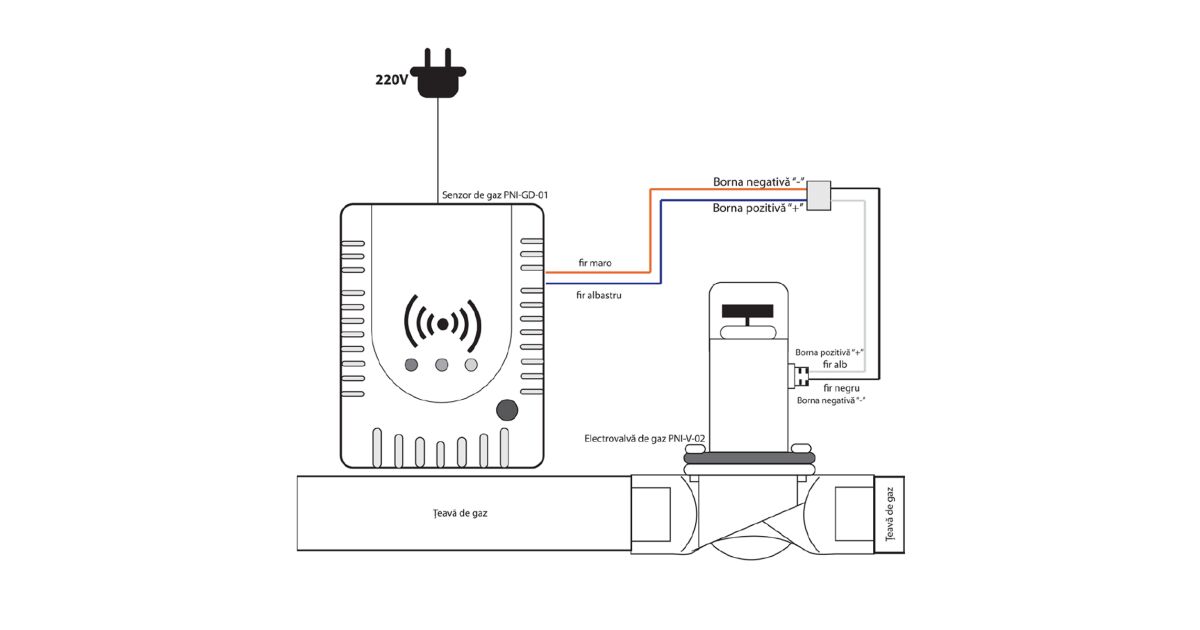 220V

Senzor de gaz PNI-GD-01

Borna negativă "-"

Borna pozitivă "+"

fir maro

fir albastru

Borna pozitivă "+"

fir alb

fir negru

Borna negativă "-"

Electrovalvă de gaz PNI-V-02

Țeavă de gaz

Țeavă de gaz