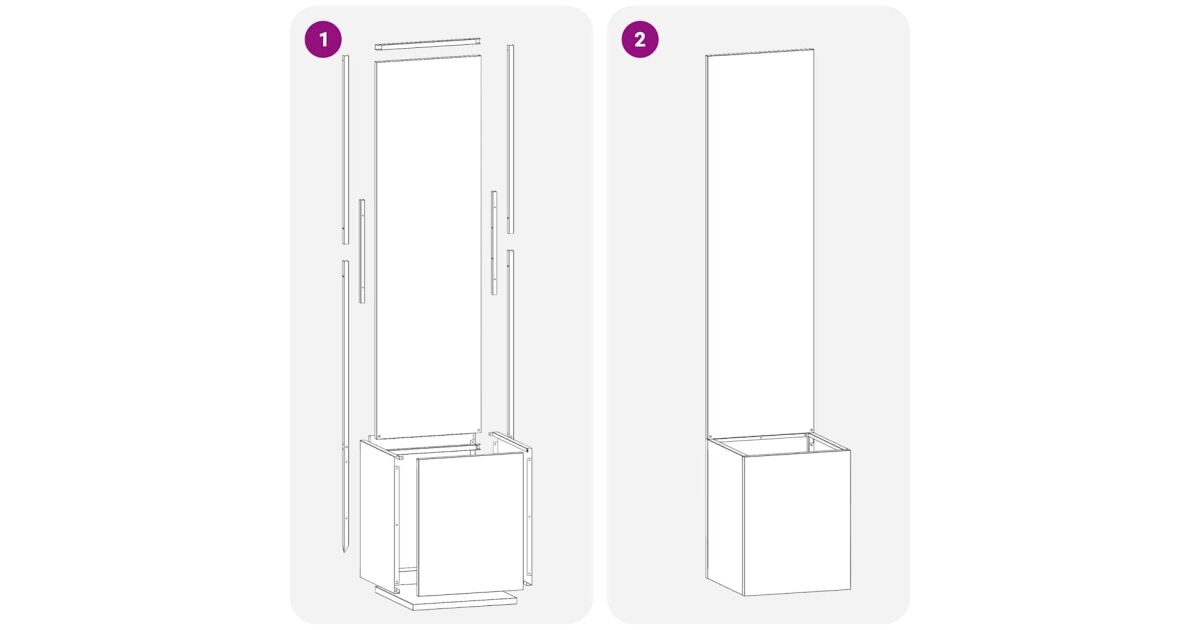 1

2