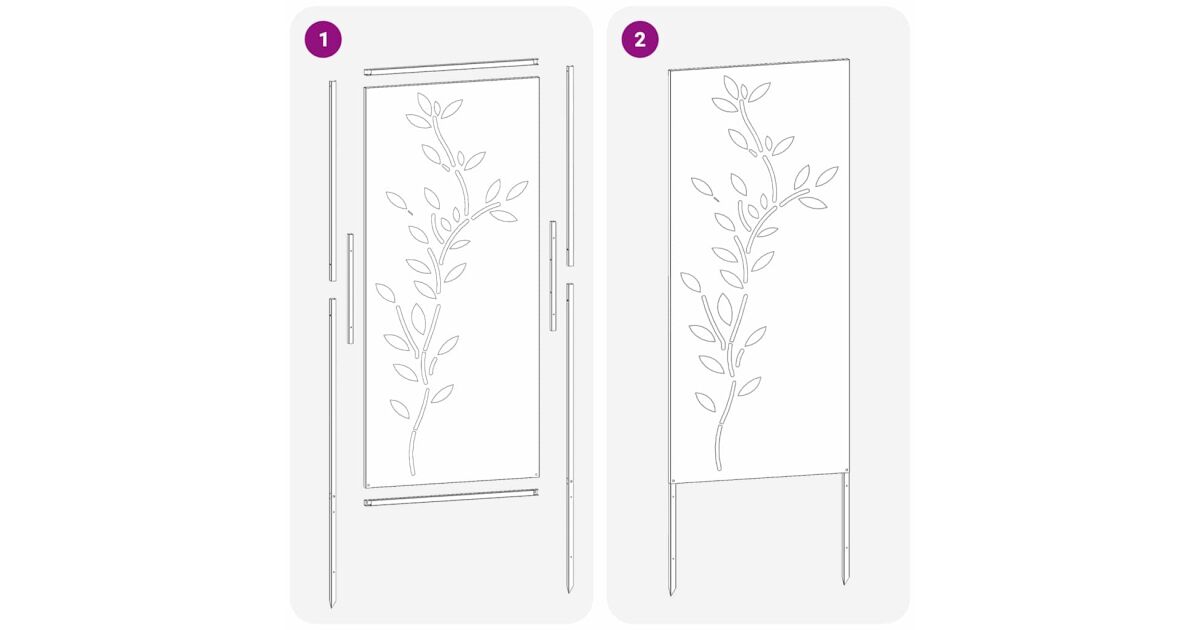 1

2