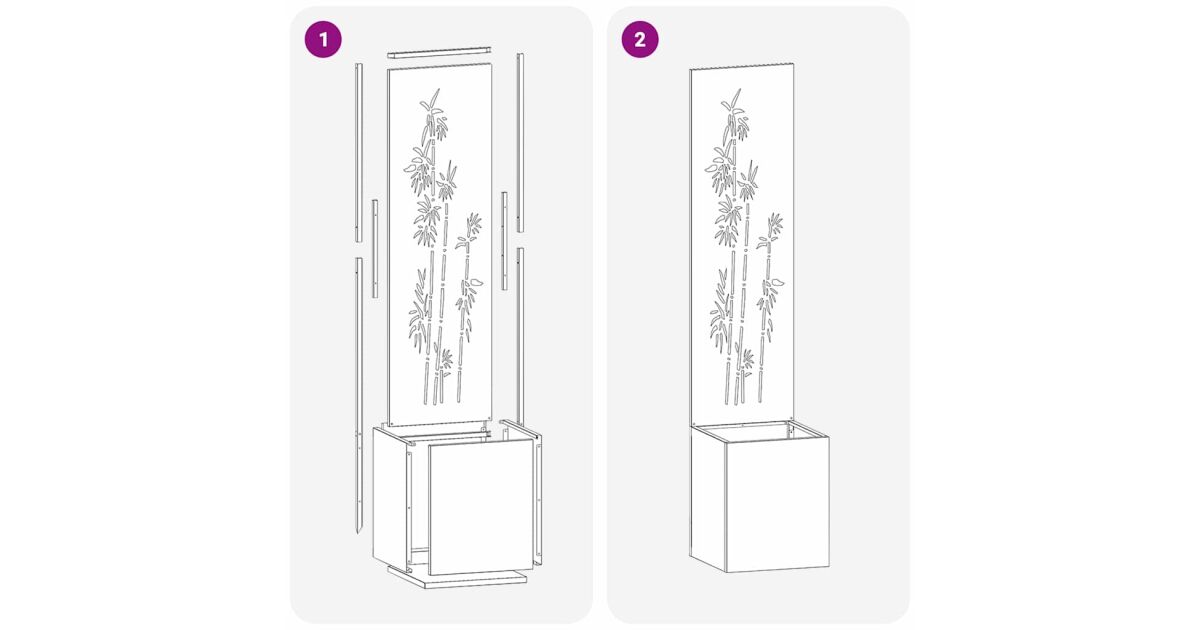 1

2