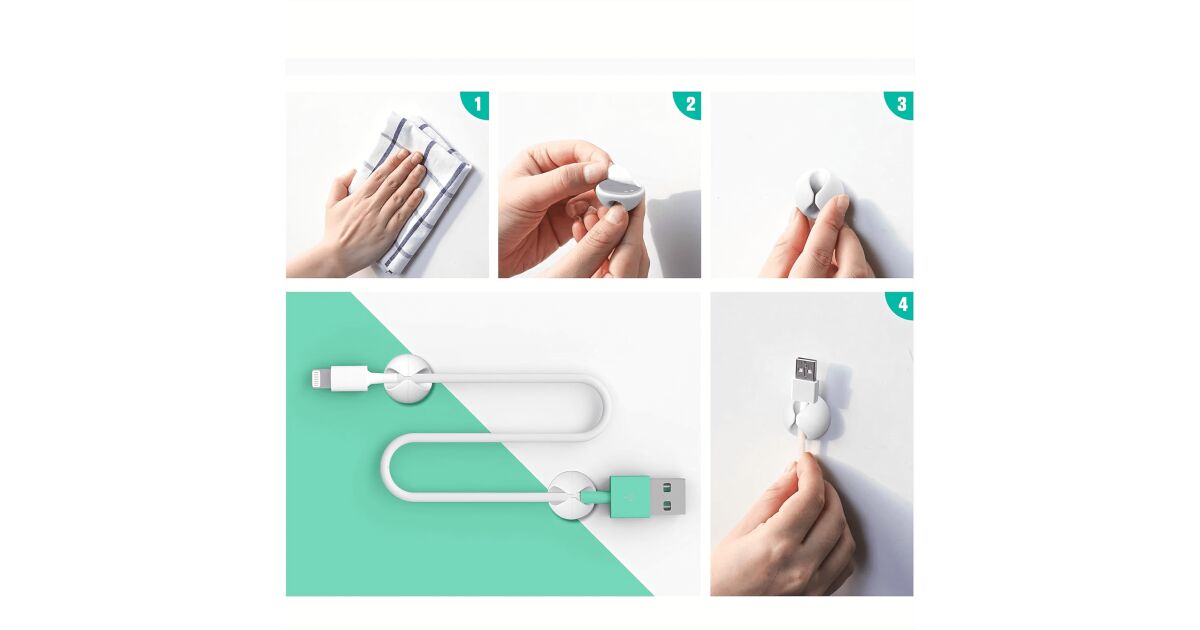 1

2

3

4