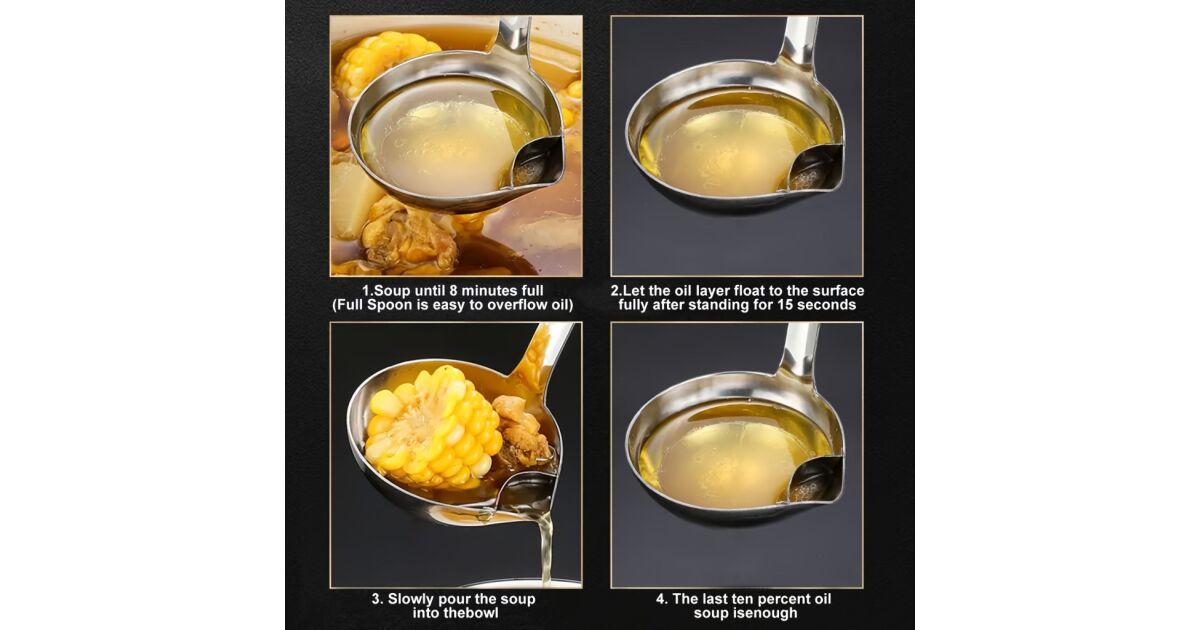 1.Soup until 8 minutes full
(Full Spoon is easy to overflow oil)

2.Let the oil layer float to the surface fully after standing for 15 seconds

3. Slowly pour the soup into thebowl

4. The last ten percent oil soup isenough