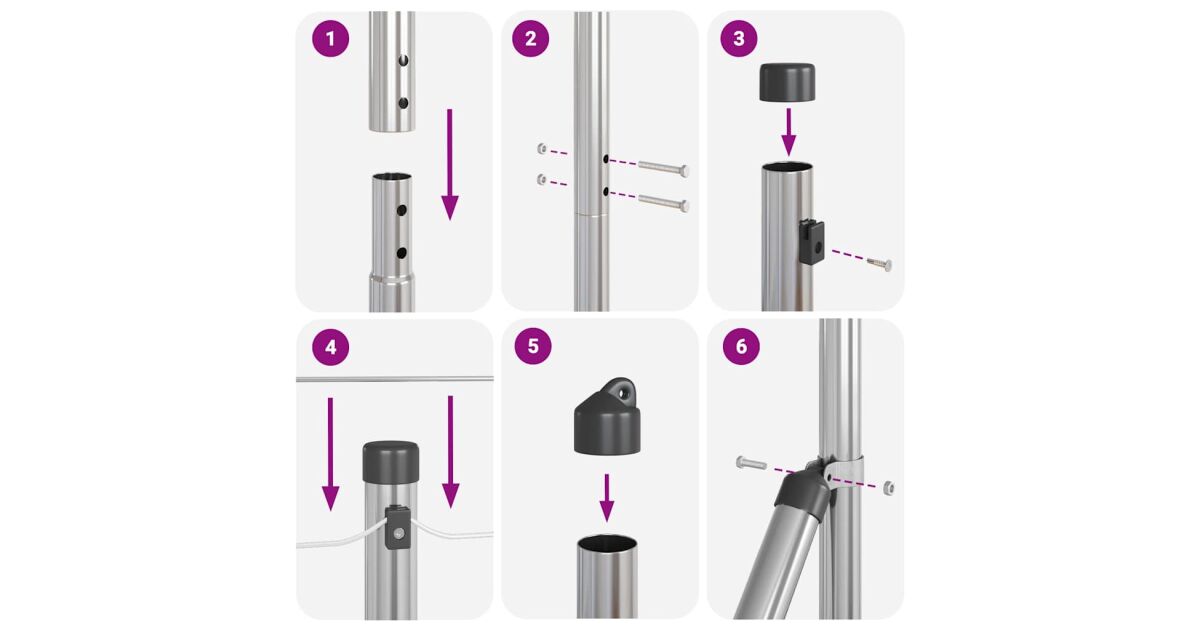 1
2
3
4
5
6