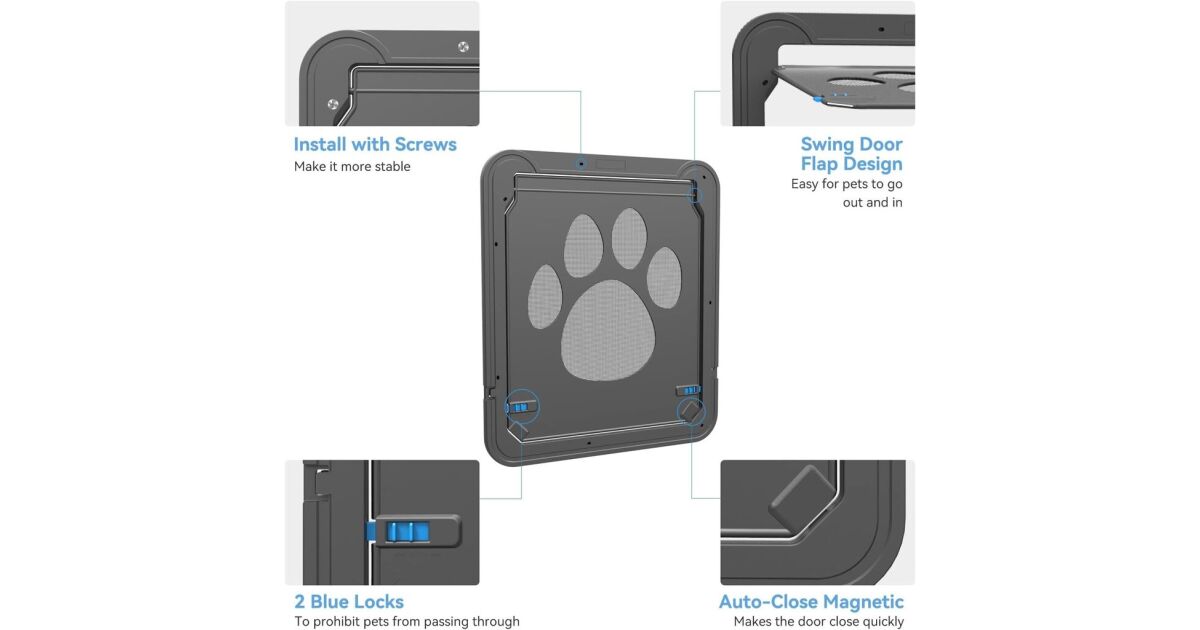 Install with Screws
Make it more stable

Swing Door Flap Design
Easy for pets to go out and in

2 Blue Locks
To prohibit pets from passing through

Auto-Close Magnetic
Makes the door close quickly