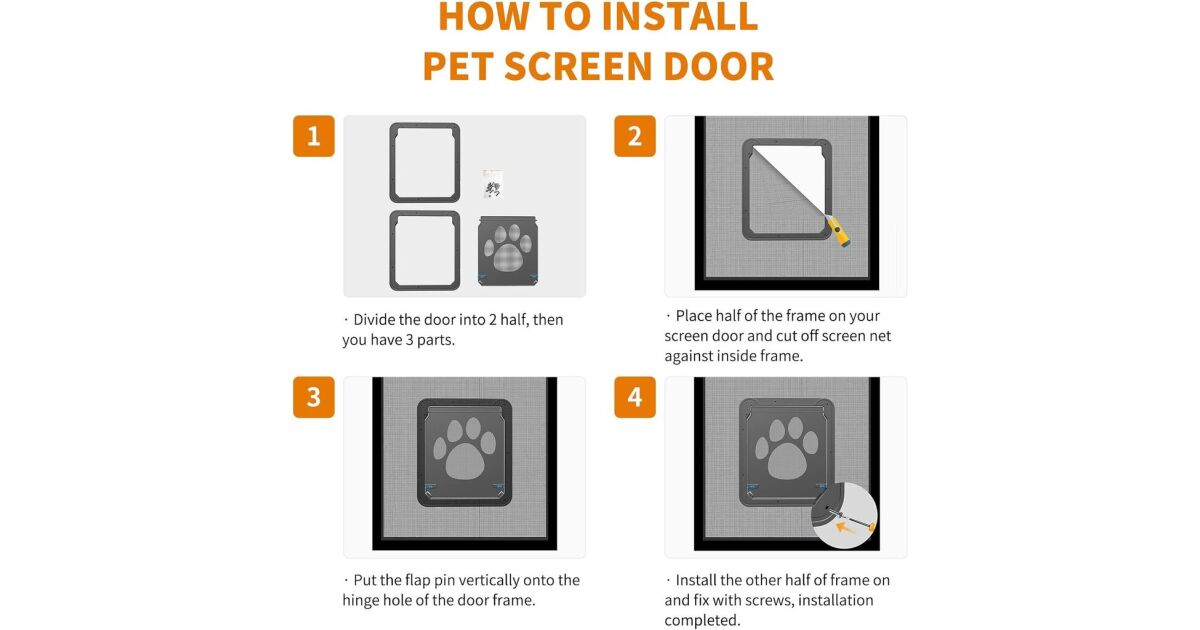 HOW TO INSTALL
PET SCREEN DOOR

1

· Divide the door into 2 half, then you have 3 parts.

2

· Place half of the frame on your screen door and cut off screen net against inside frame.

3

· Put the flap pin vertically onto the hinge hole of the door frame.

4

· Install the other half of frame on and fix with screws, installation completed.