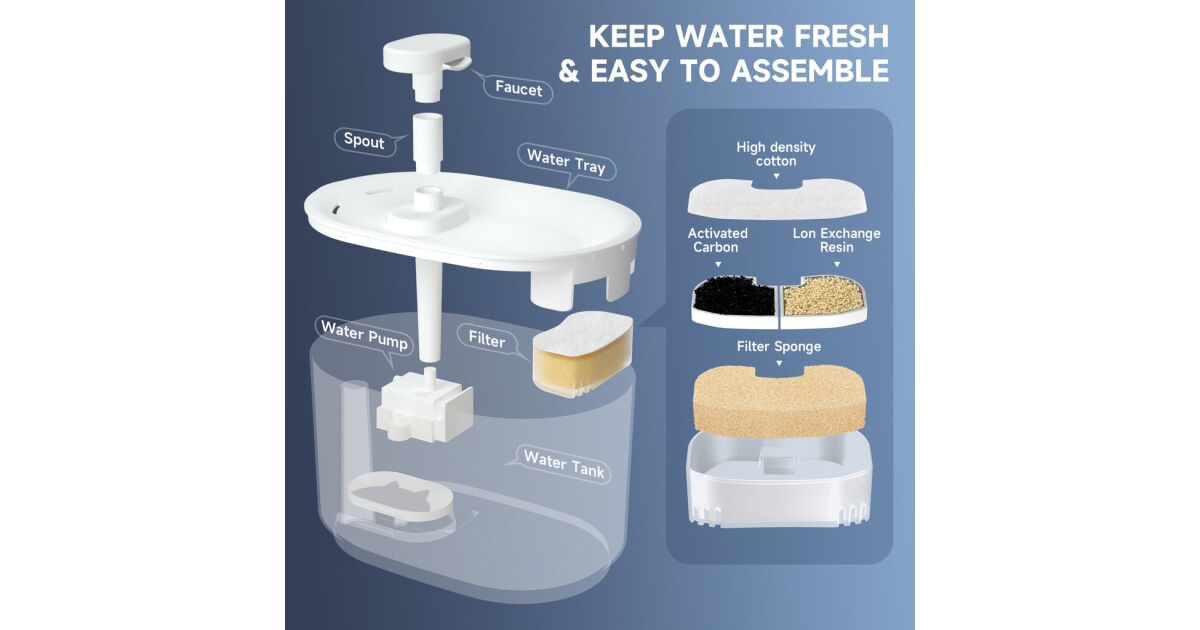 KEEP WATER FRESH
& EASY TO ASSEMBLE

Faucet

Spout

Water Tray

Water Pump

Filter

Water Tank

High density cotton

Activated Carbon

Lon Exchange Resin

Filter Sponge