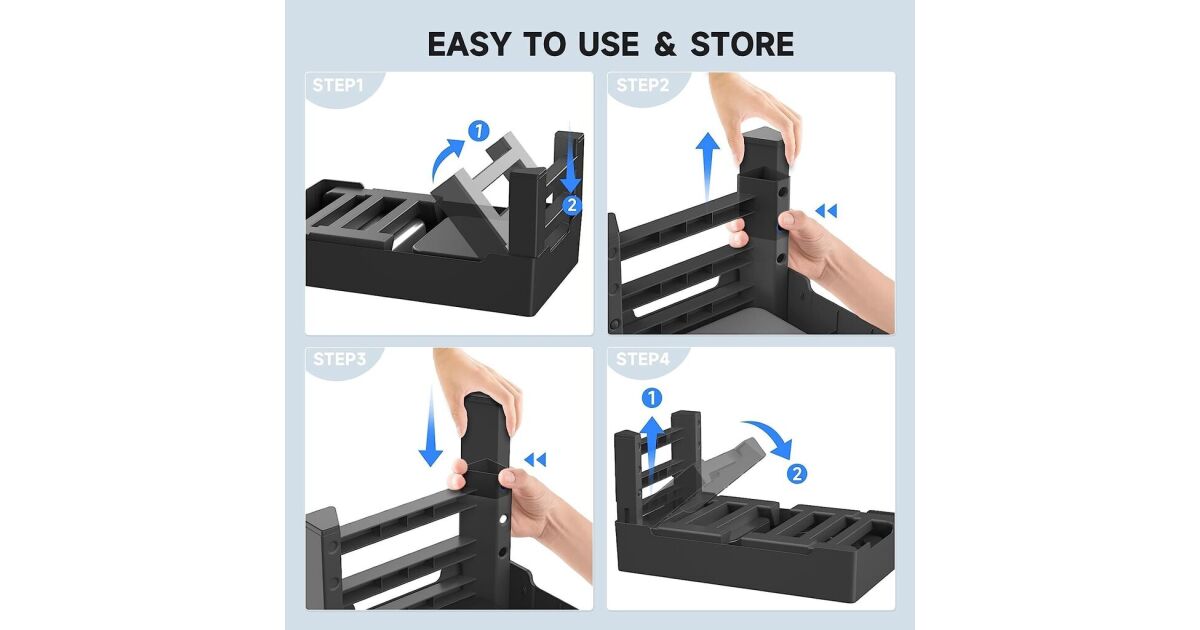 EASY TO USE & STORE

STEP1

1

2

STEP2

STEP3

STEP4

1

2