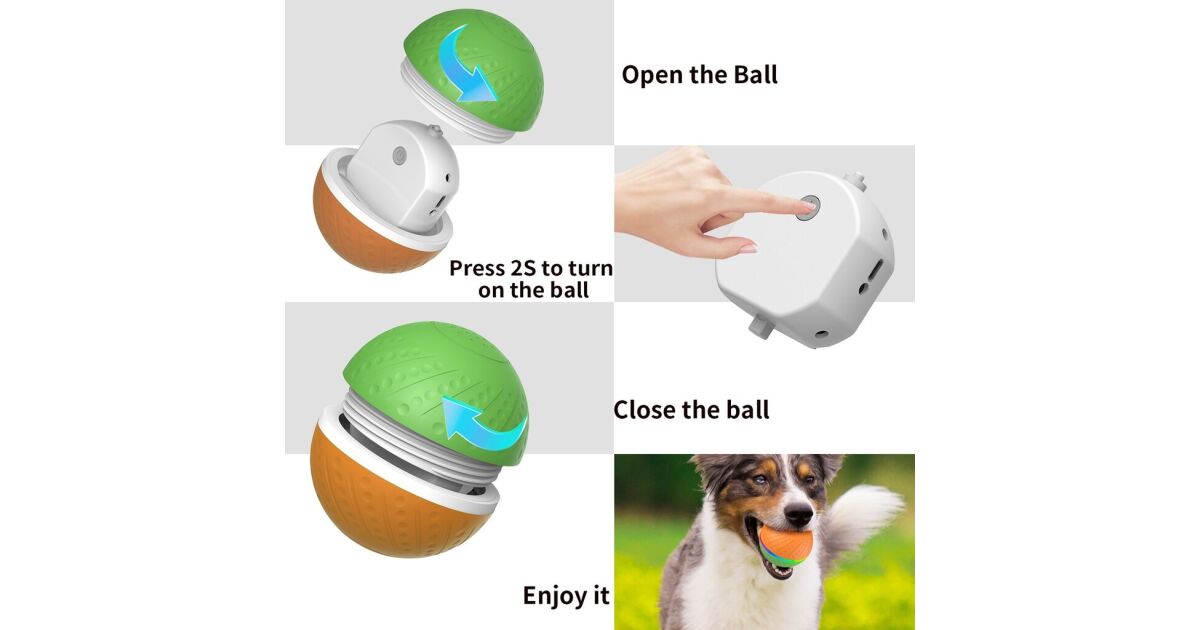 Open the Ball

Press 2S to turn on the ball

Close the ball

Enjoy it