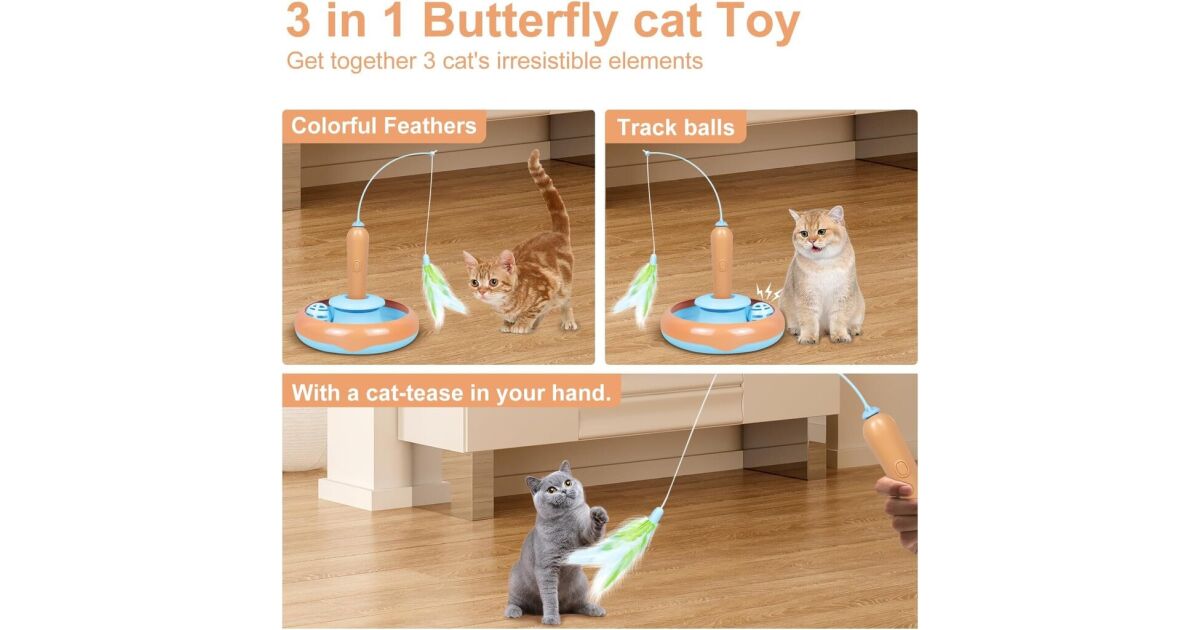 3 in 1 Butterfly cat Toy

Get together 3 cat's irresistible elements

Colorful Feathers

Track balls

With a cat-tease in your hand.