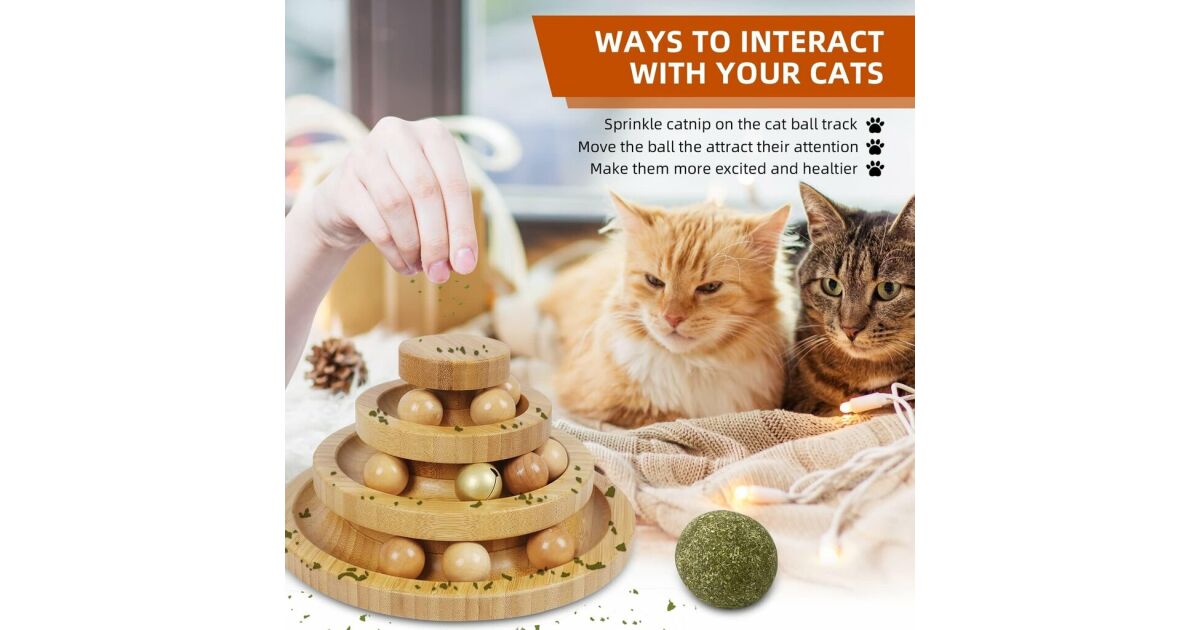 WAYS TO INTERACT WITH YOUR CATS

Sprinkle catnip on the cat ball track
Move the ball the attract their attention
Make them more excited and healtier