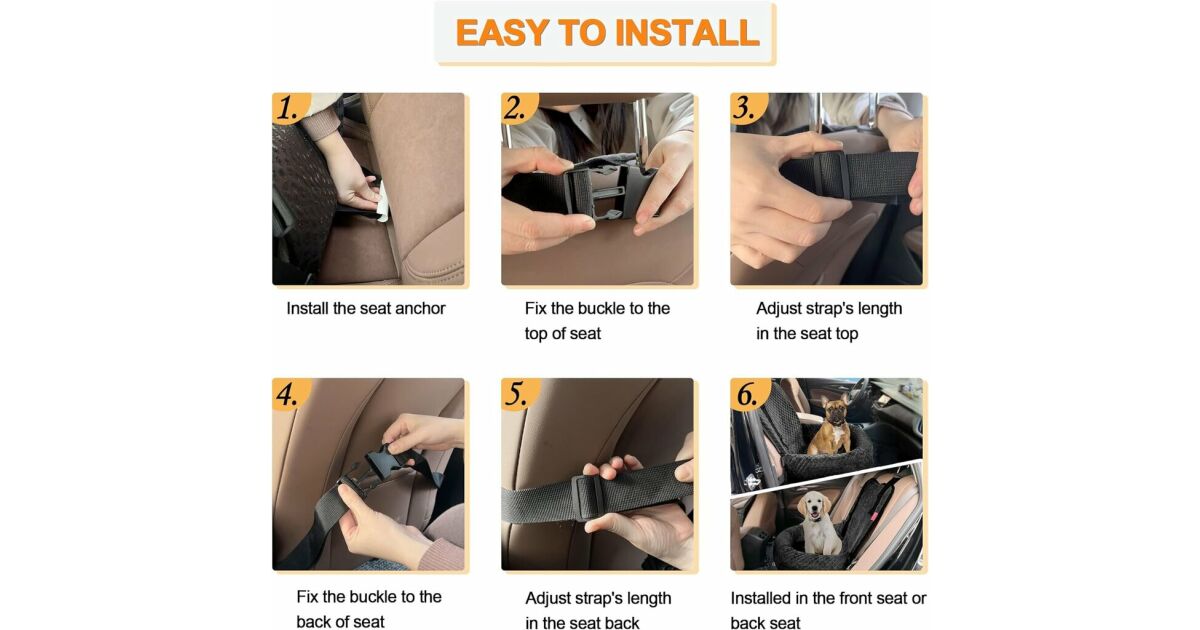 EASY TO INSTALL

1.

Install the seat anchor

2.

Fix the buckle to the top of seat

3.

Adjust strap's length in the seat top

4.

Fix the buckle to the back of seat

5.

Adjust strap's length in the seat back

6.

Installed in the front seat or back seat