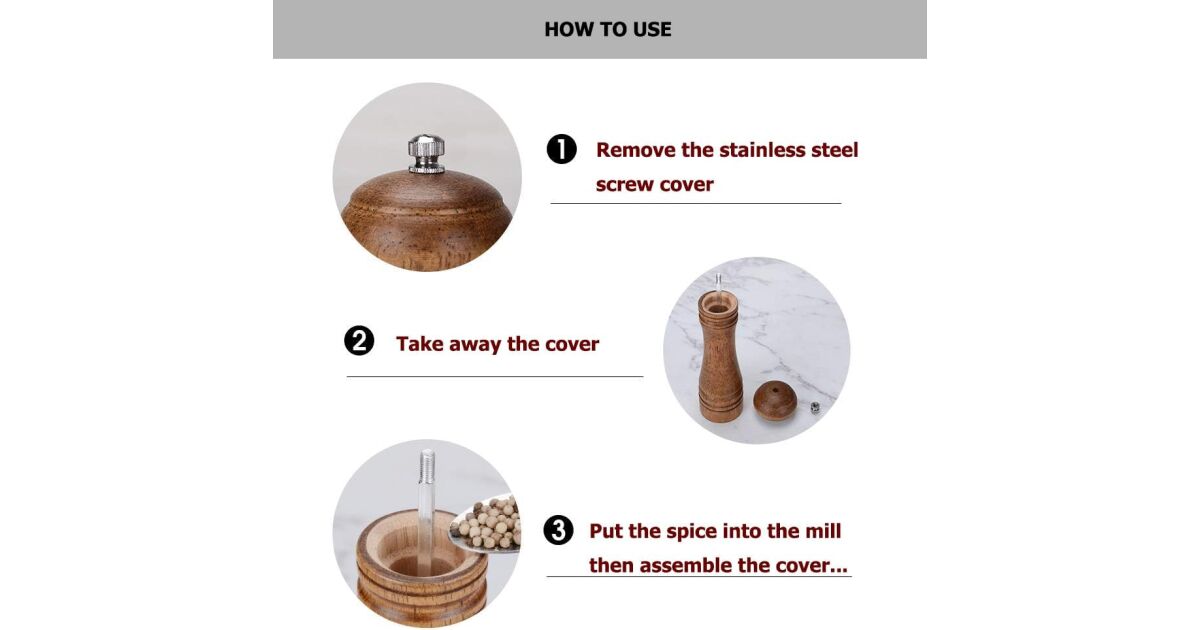 HOW TO USE

❶ Remove the stainless steel screw cover

❷ Take away the cover

❸ Put the spice into the mill then assemble the cover...