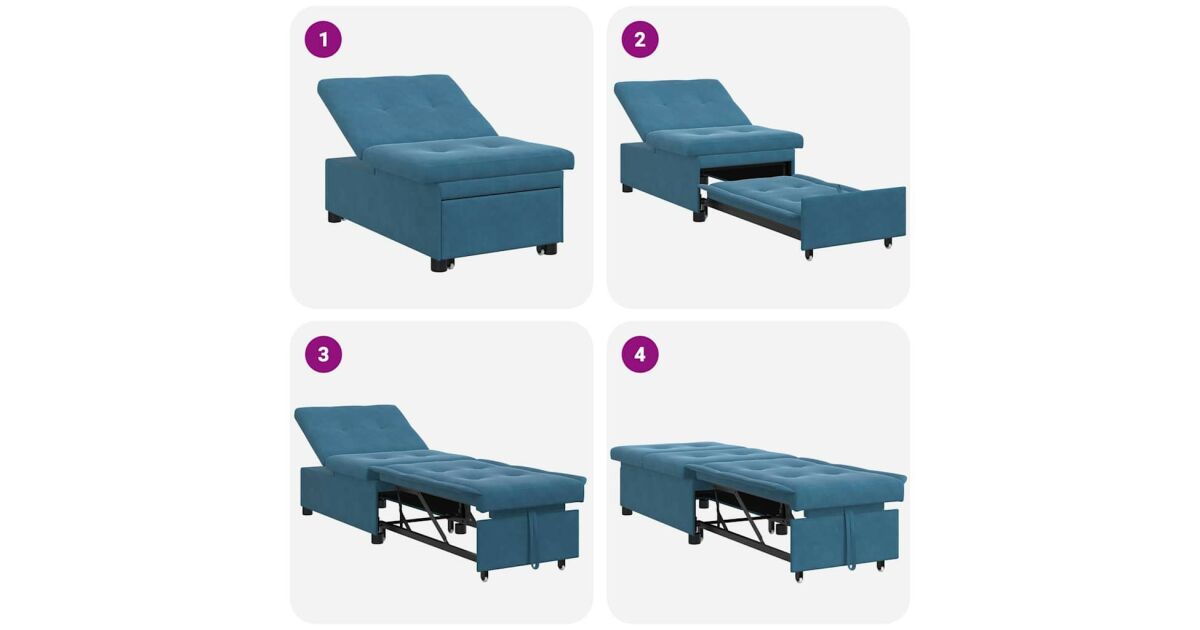 1

2

3

4