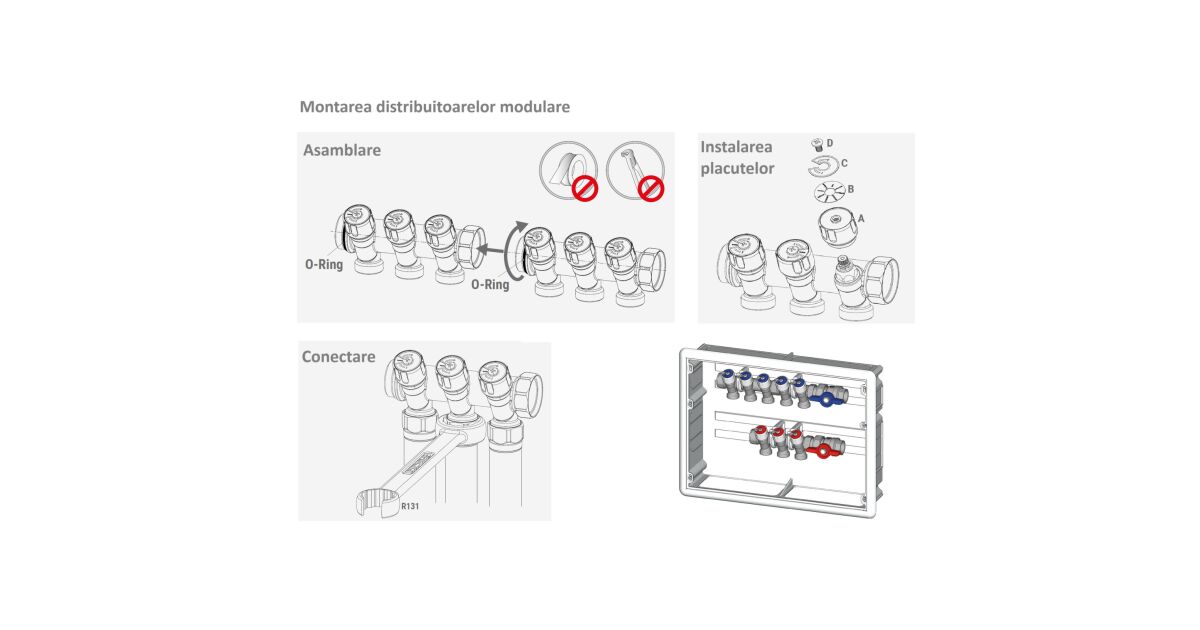 Montarea distribuitoarelor modulare

Asamblare

O-Ring

O-Ring

Instalarea placutelor

D

C

B

A

Conectare

R131