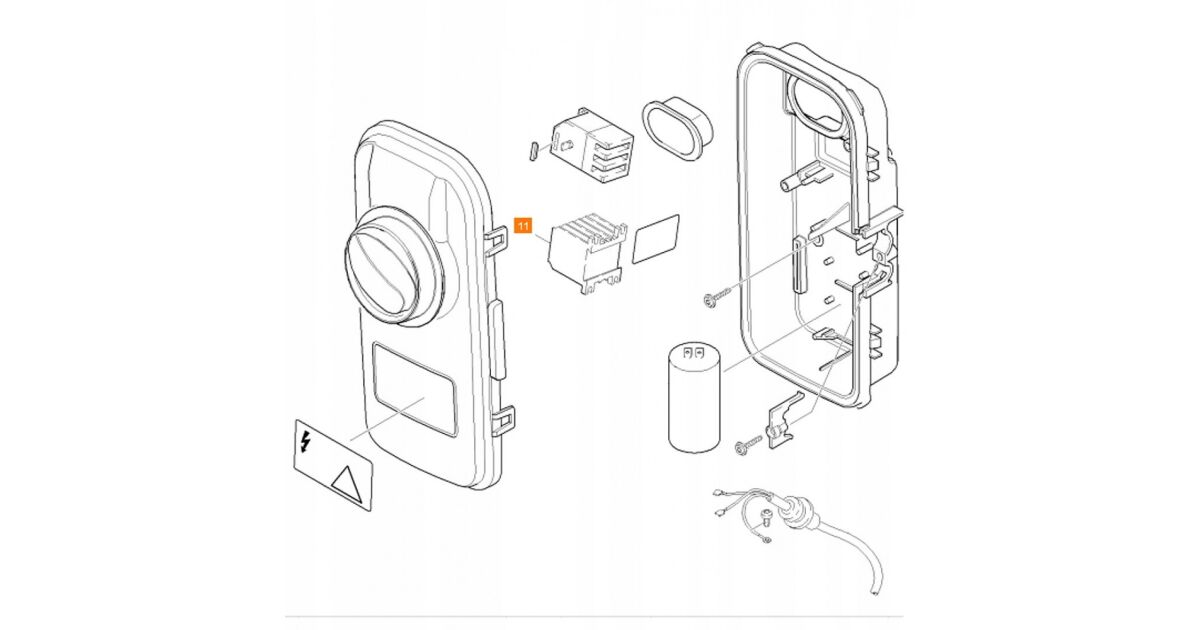 11