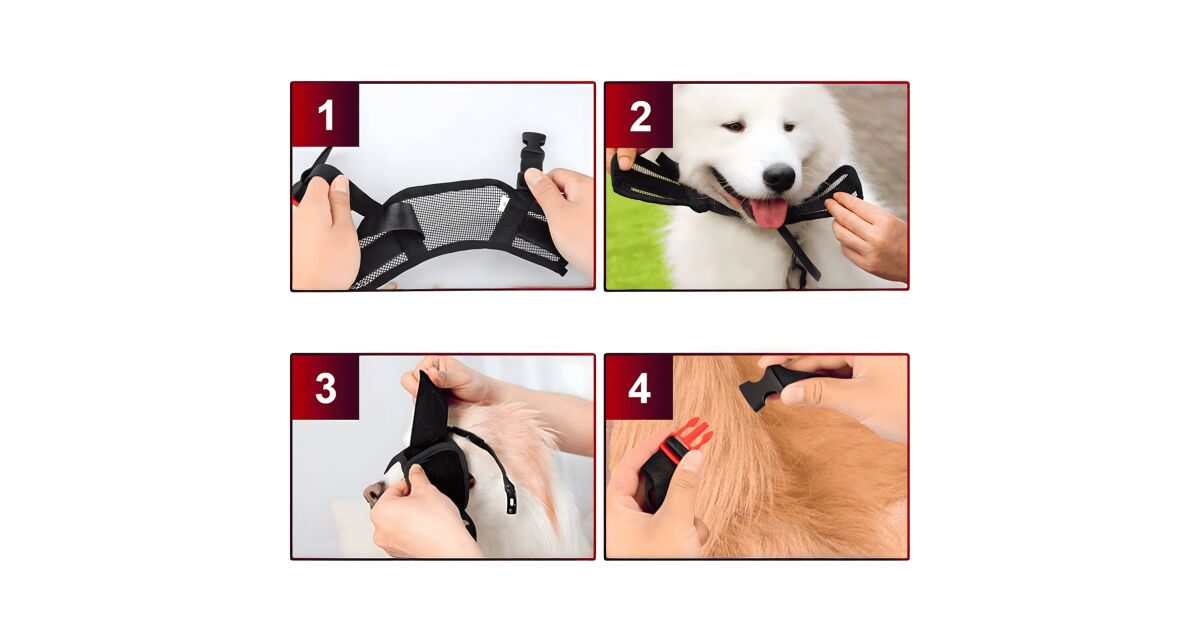 1

2

3

4