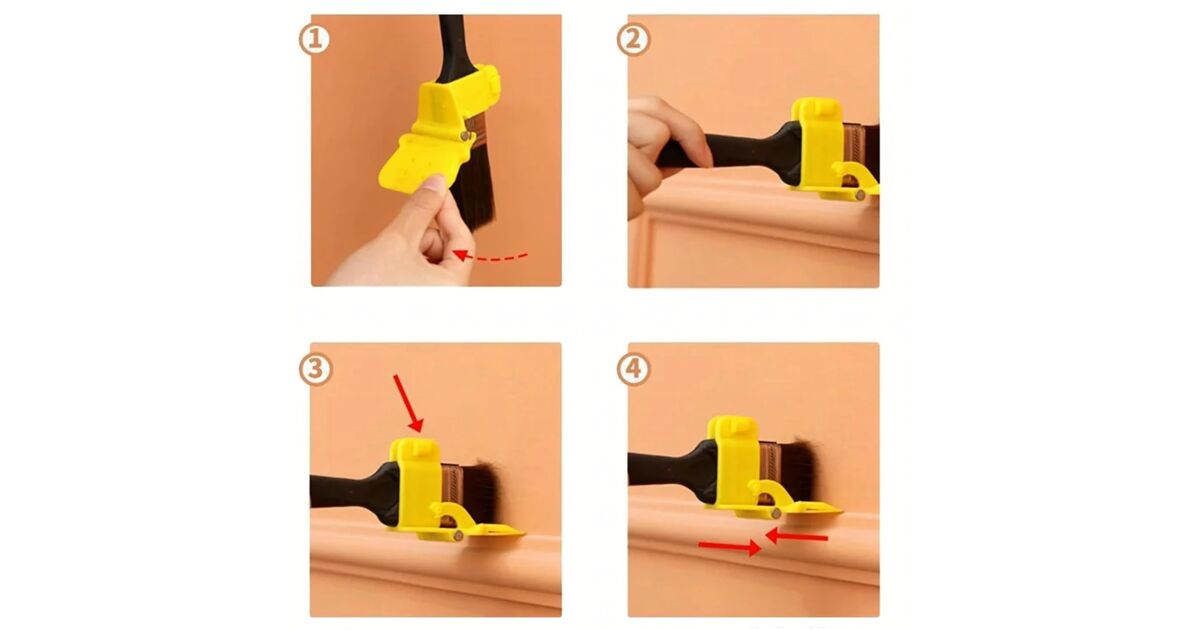 1

2

3

4