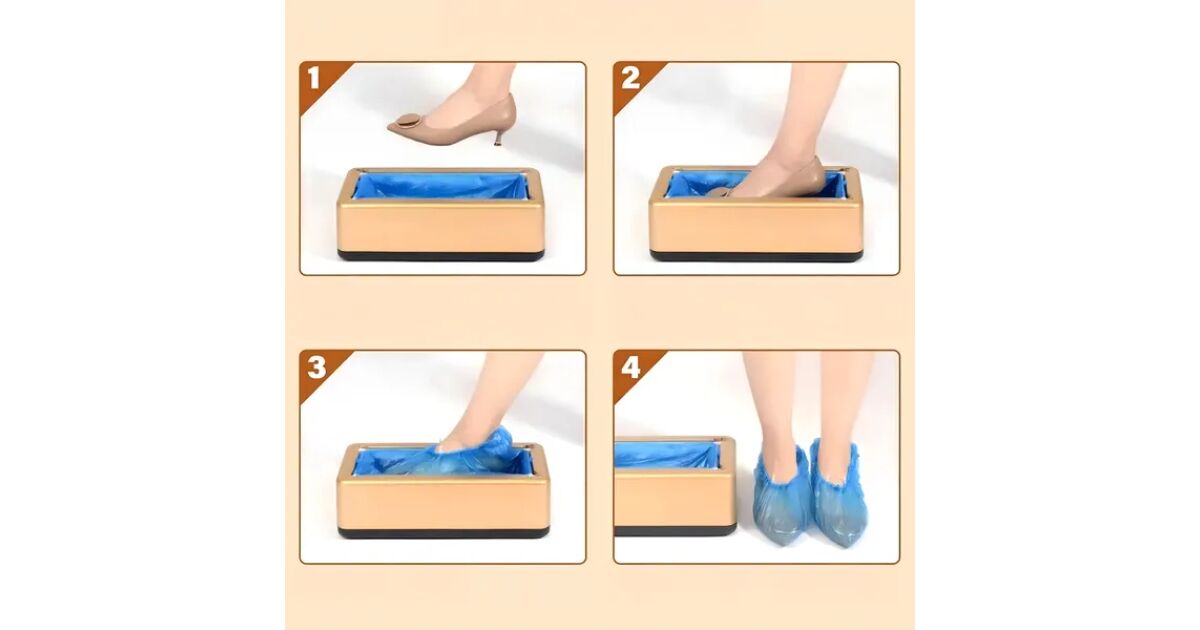 1

2

3

4