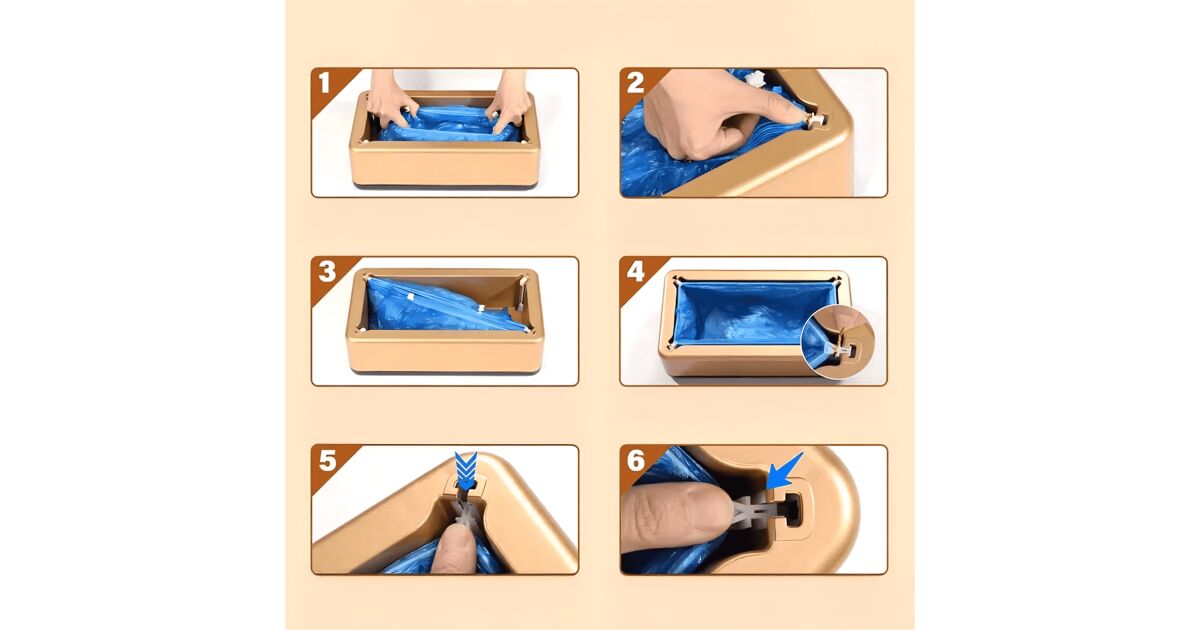 1

2

3

4

5

6