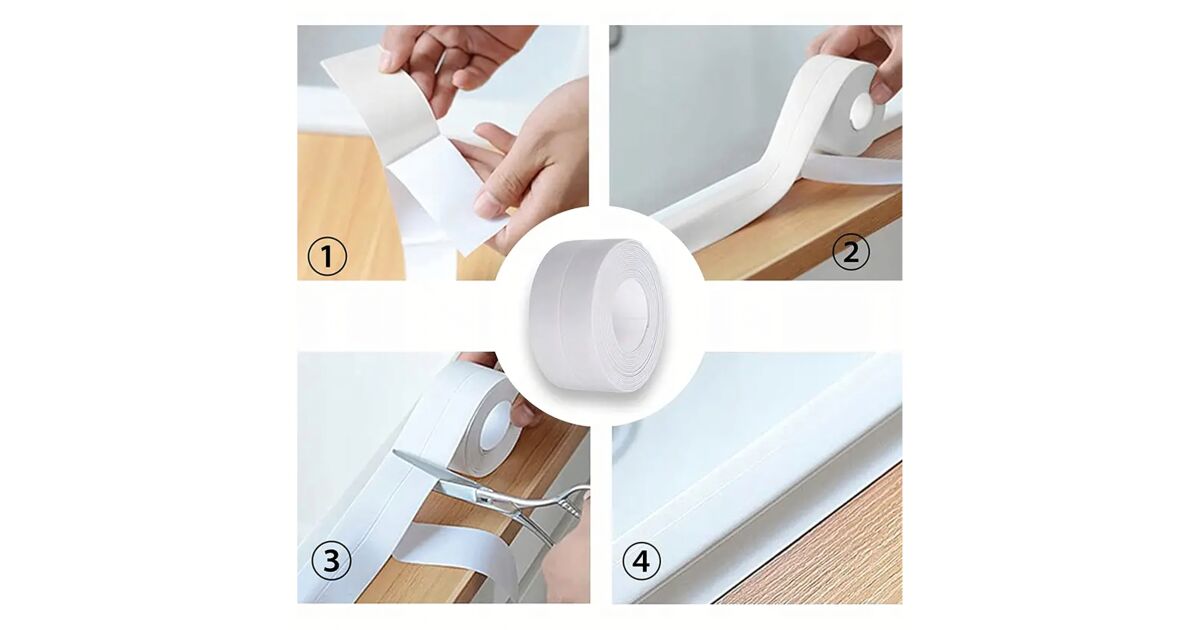 ①
②
③
④