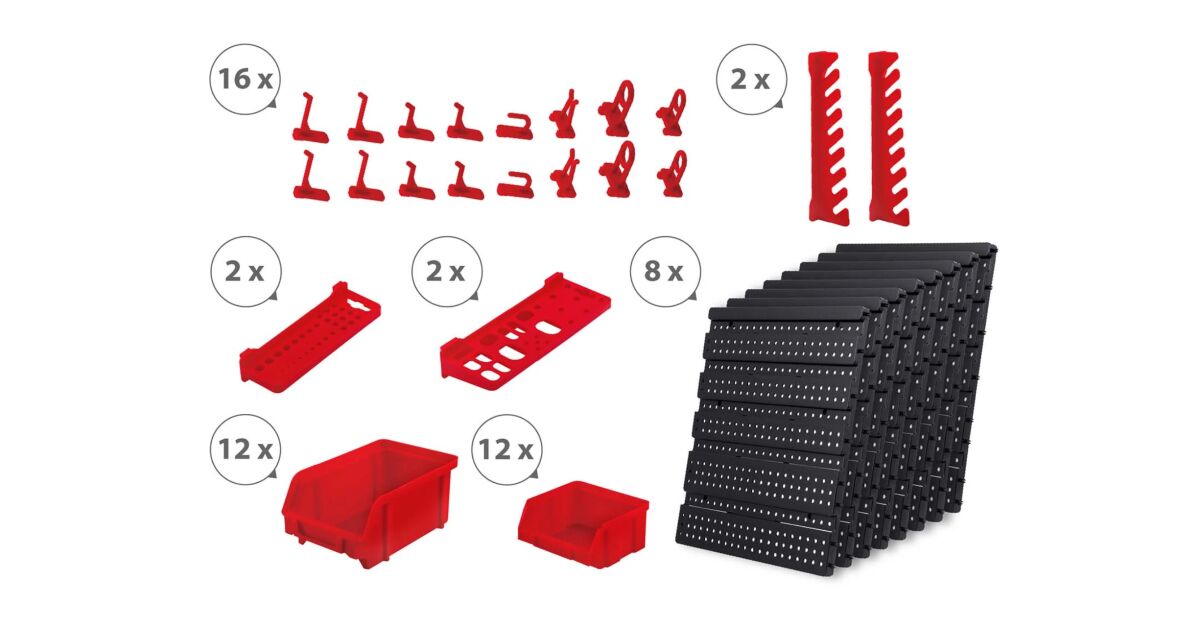 16 x

2 x

2 x

2 x

8 x

12 x

12 x