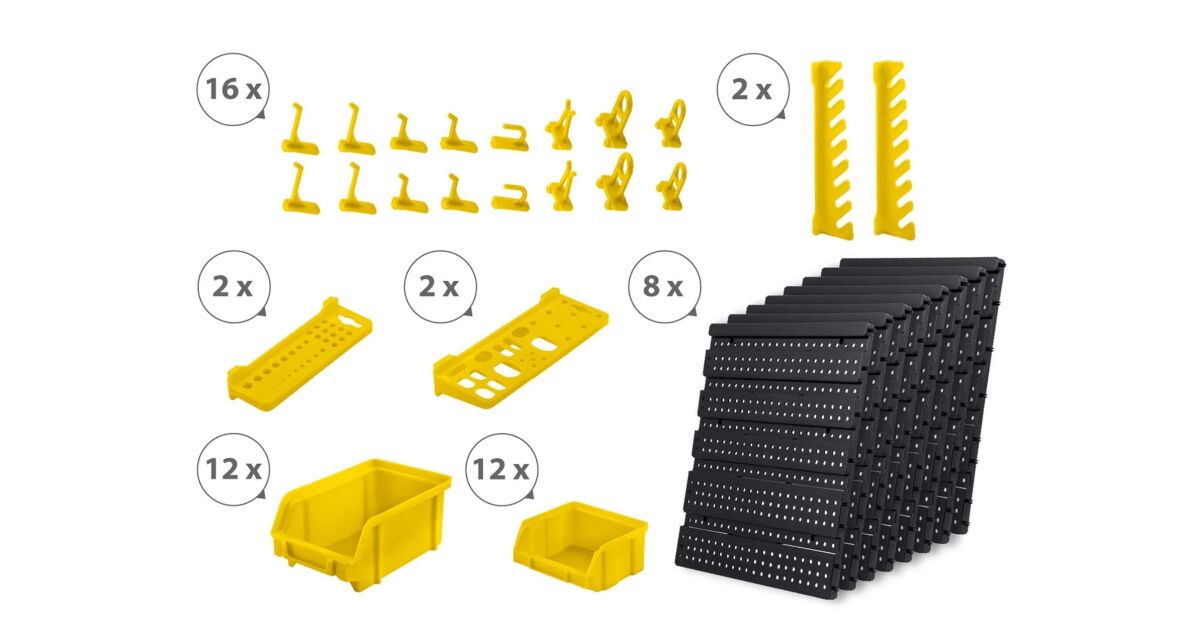 16 x

2 x

2 x

2 x

8 x

12 x

12 x