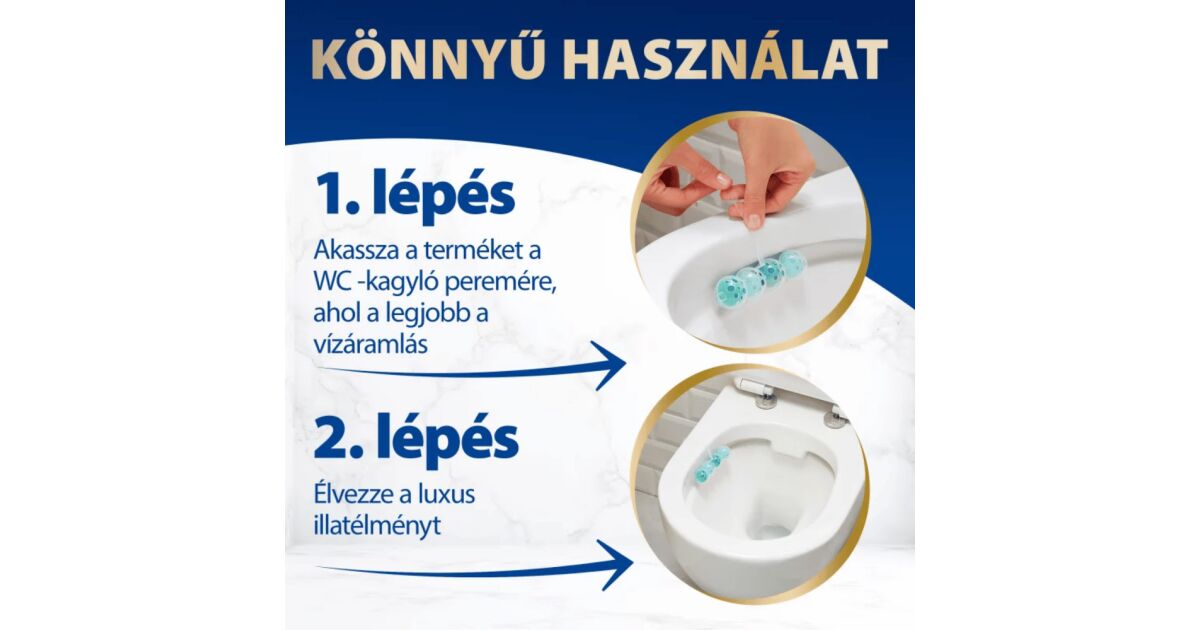 KÖNNYŰ HASZNÁLAT

1. lépés

Akassza a terméket a WC -kagyló peremére, ahol a legjobb a vízáramlás

2. lépés

Élvezze a luxus illatélményt